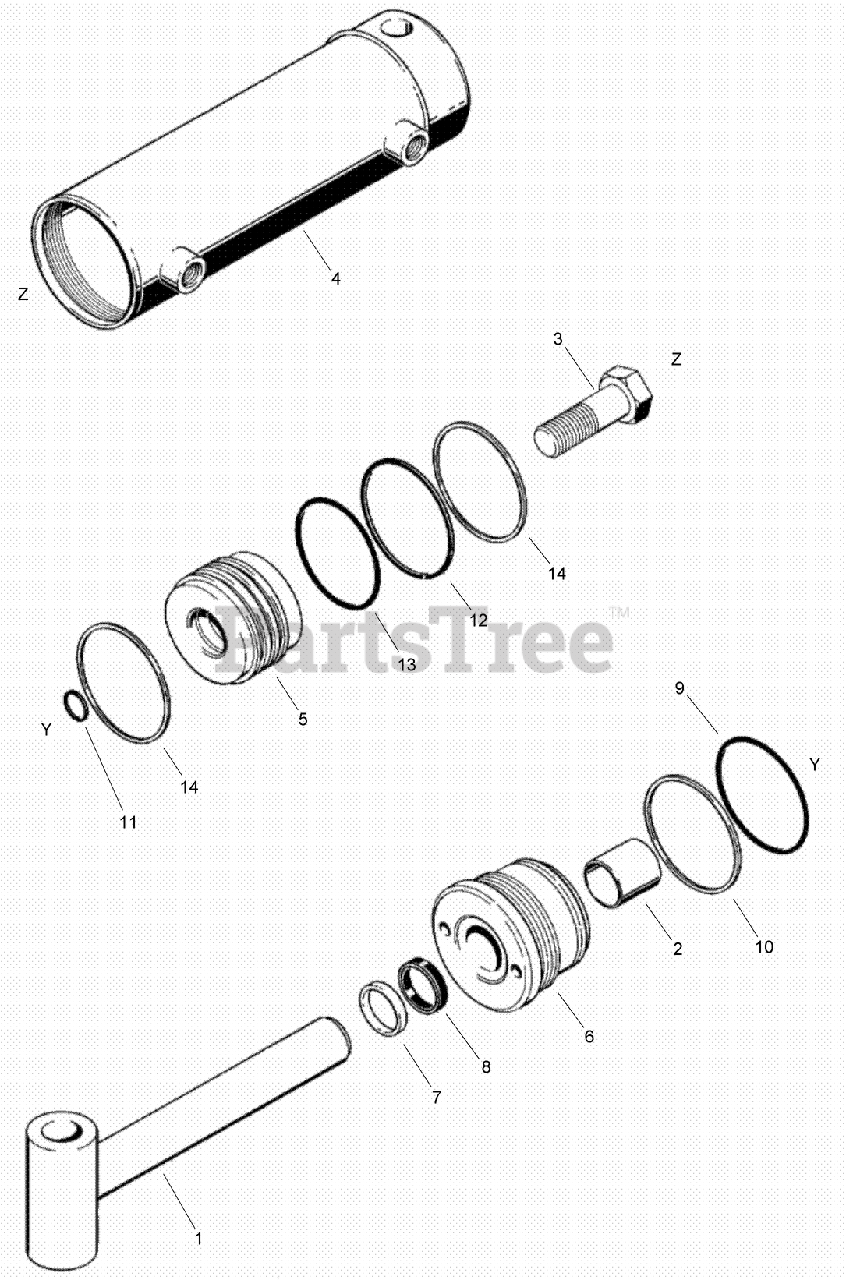 Z
4
3
Z
14
12
13
PartsTree™
5
Y
14
11
9
Y
2
10
6
8
7
1