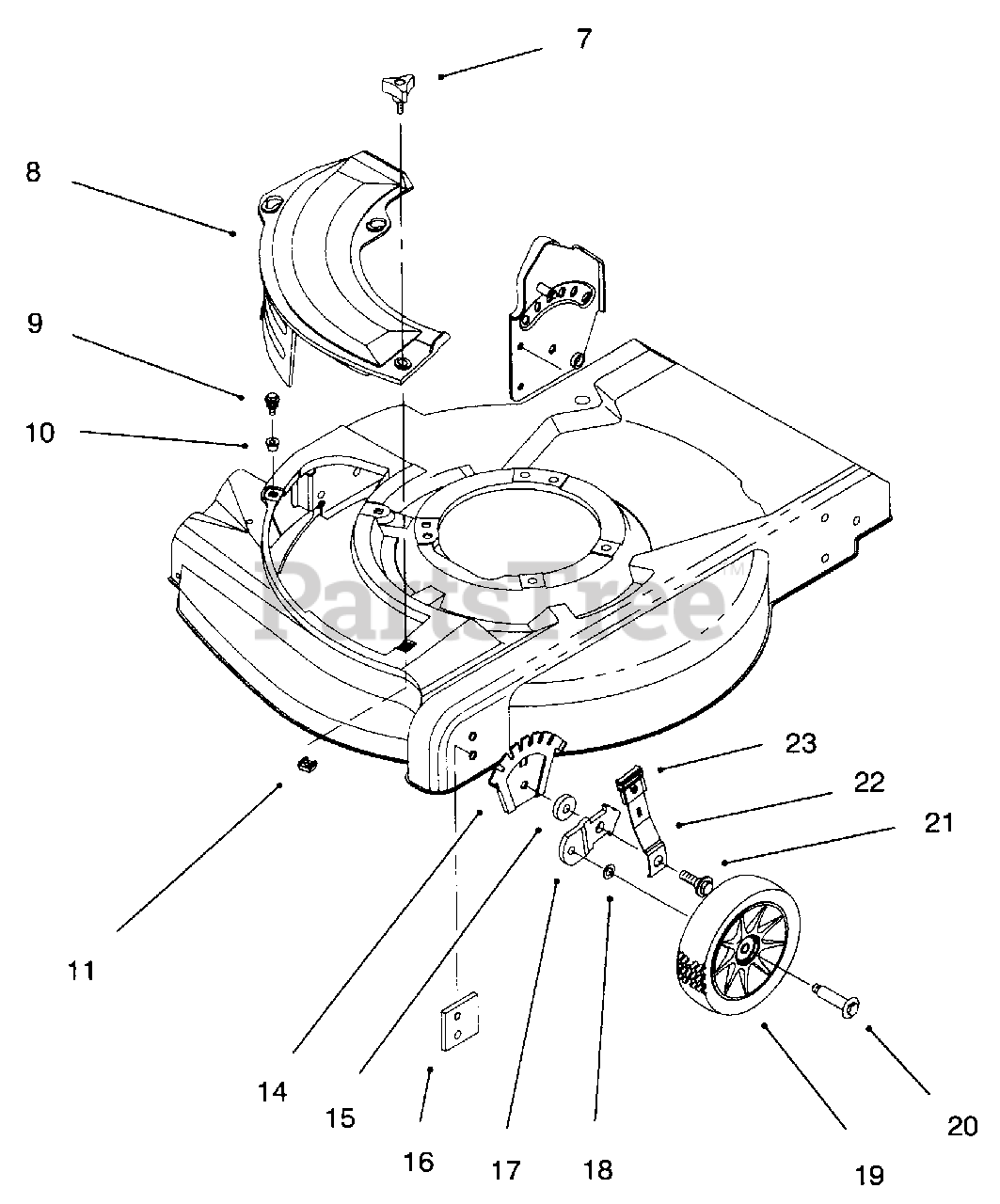 7
8
9
10
PartsTree™
23
22
21
11
14
15
16
17
18
19
20