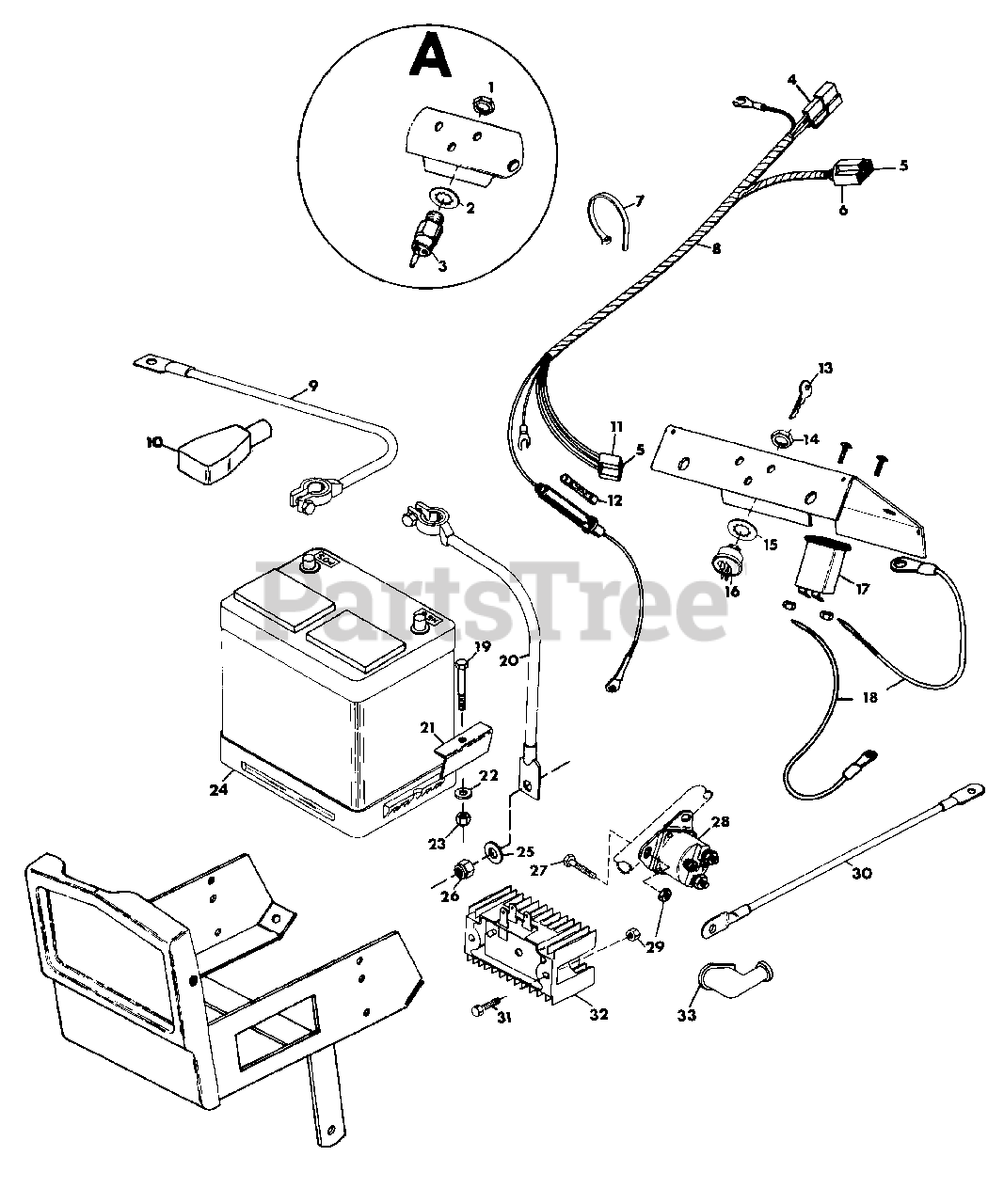 A
1
2
3
4
5
6
7
8
9
10
11
5
12
13
14
15
16
17
18
19
20
21
22
23
24
25
26
27
28
29
30
31
32
33
PartsTree