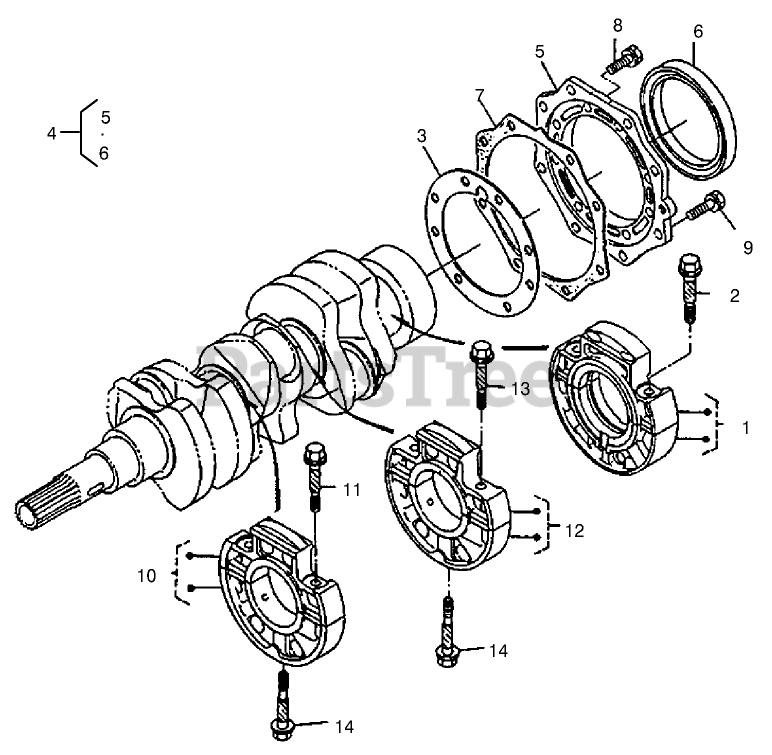 4
5
6
8
6
5
7
3
9
2
PartsTree
13
1
11
12
10
14
14