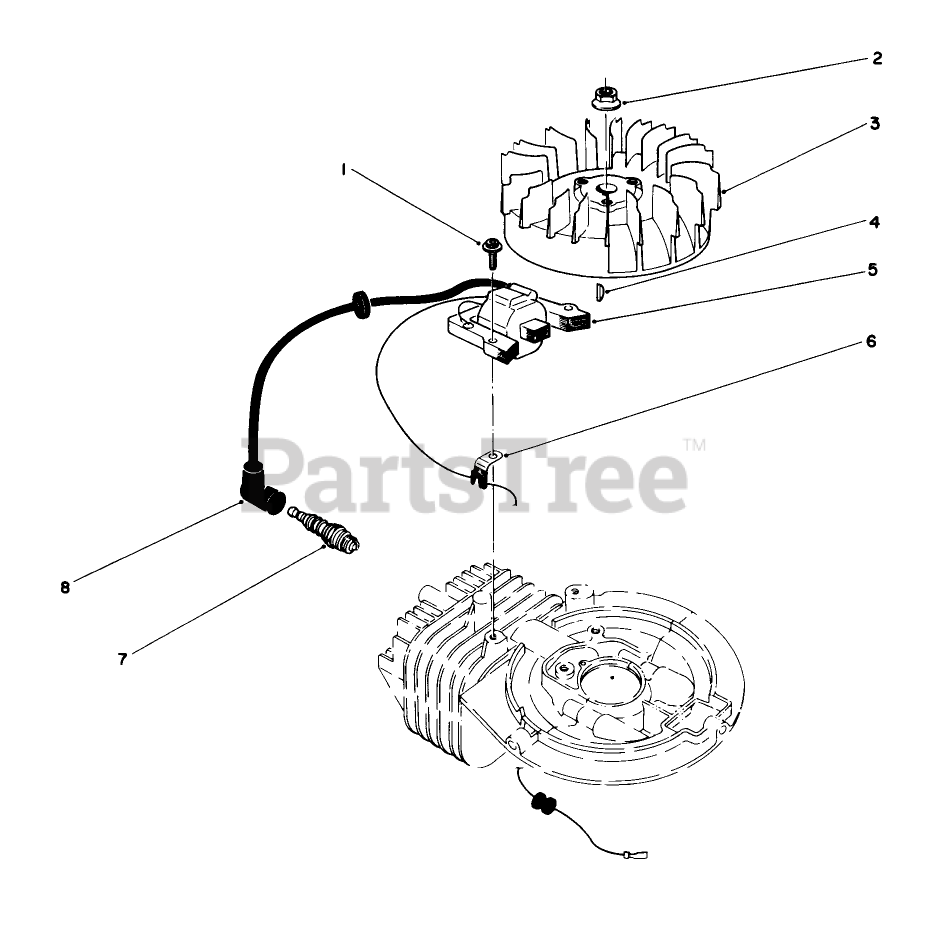 2
3
1
4
5
6
PartsTree™
8
7