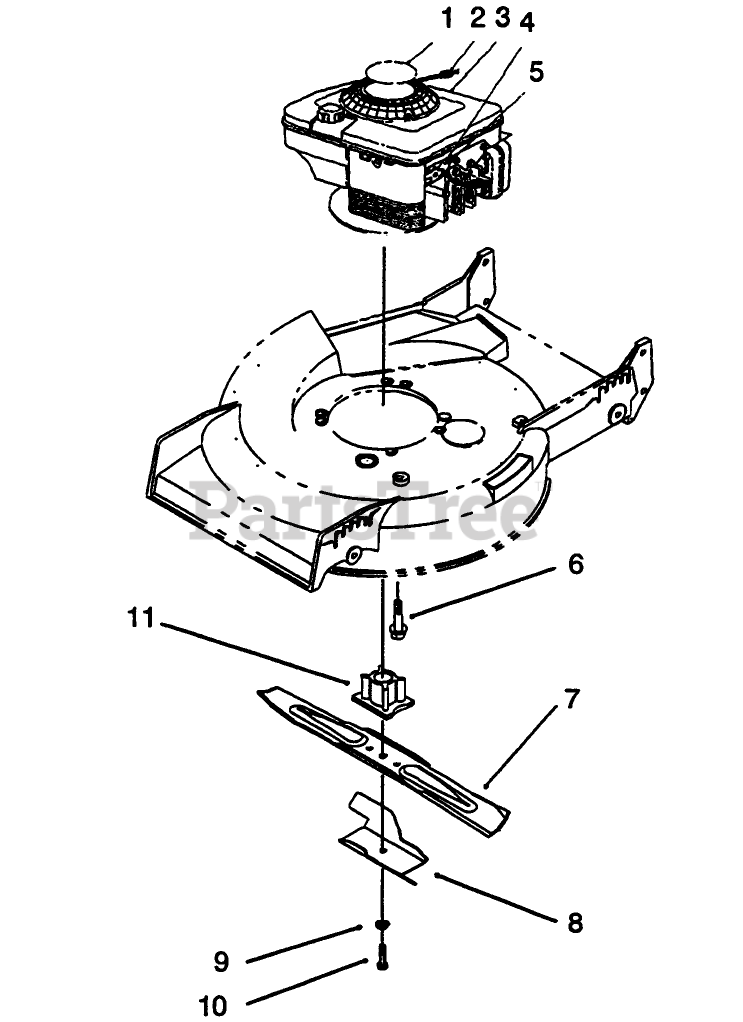 1 2 3 4
5
PartsTree
6
11
7
8
9
10