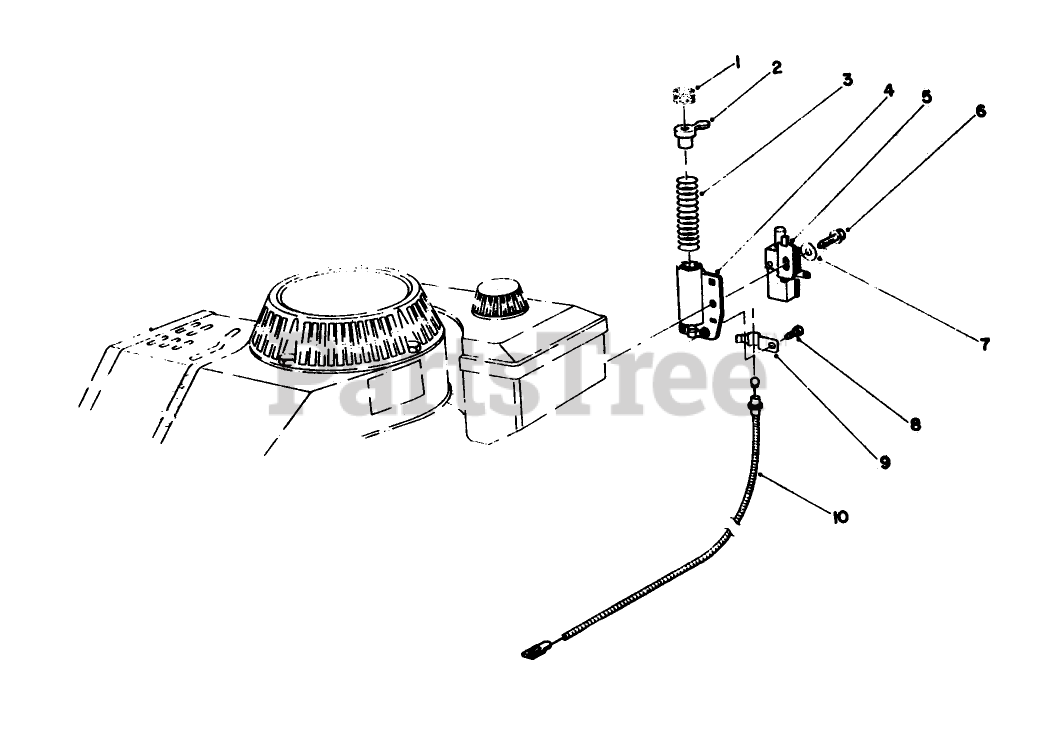 1
2
3
4
5
6
7
8
9
10
PartsTree