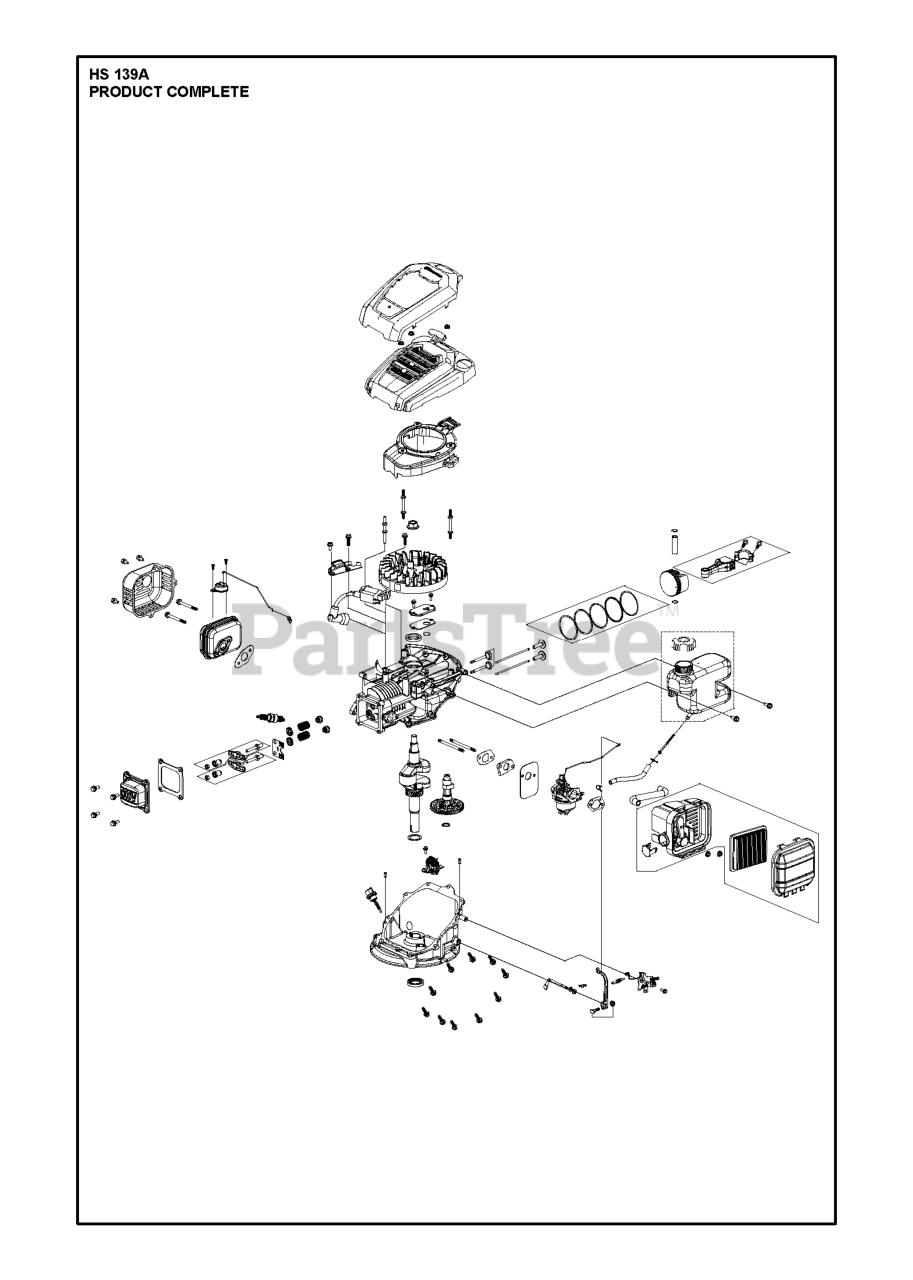 HS 139A
PRODUCT COMPLETE

PartsTree™