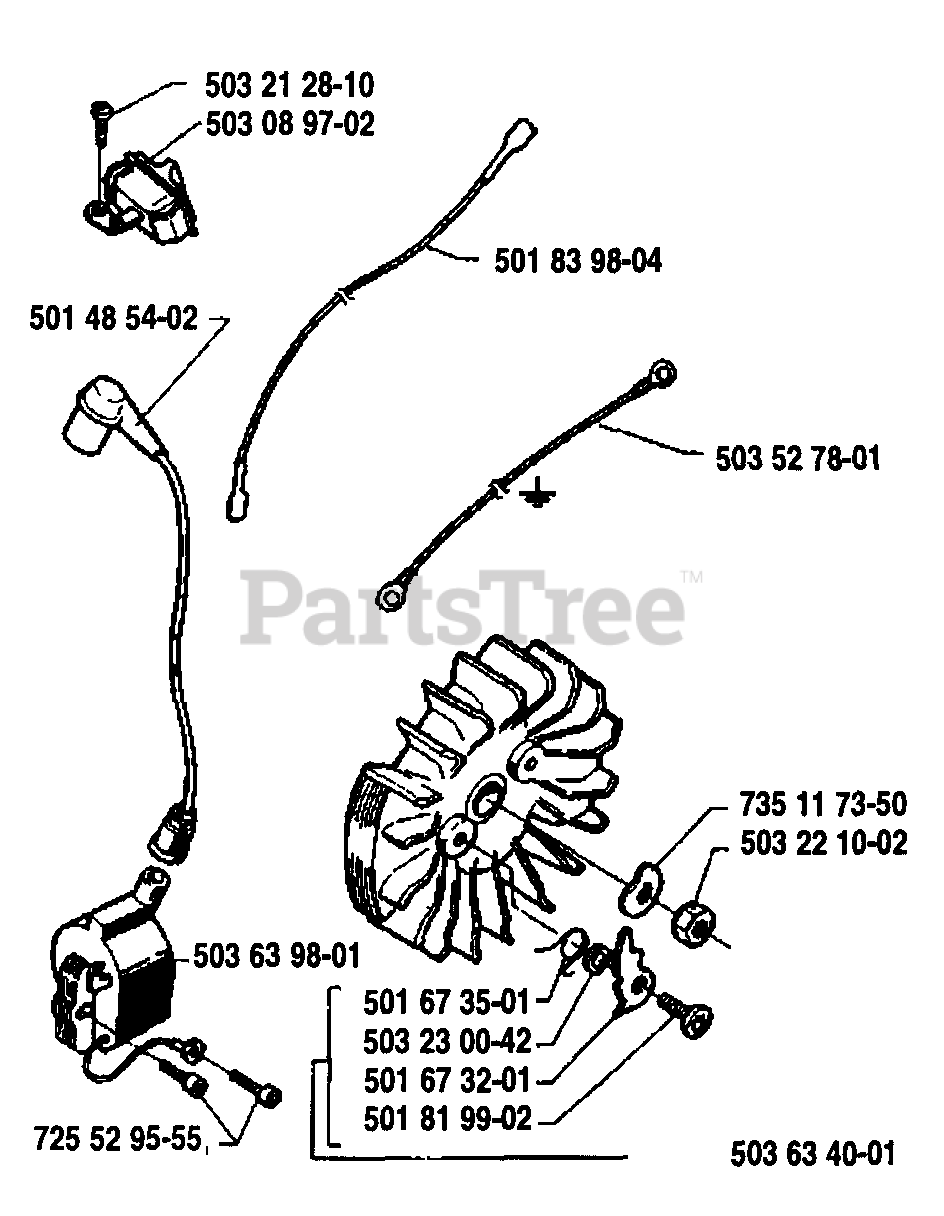 503 21 28-10
503 08 97-02
501 83 98-04
501 48 54-02
503 52 78-01
PartsTree™
735 11 73-50
503 22 10-02
503 63 98-01
501 67 35-01
503 23 00-42
501 67 32-01
501 81 99-02
725 52 95-55
503 63 40-01