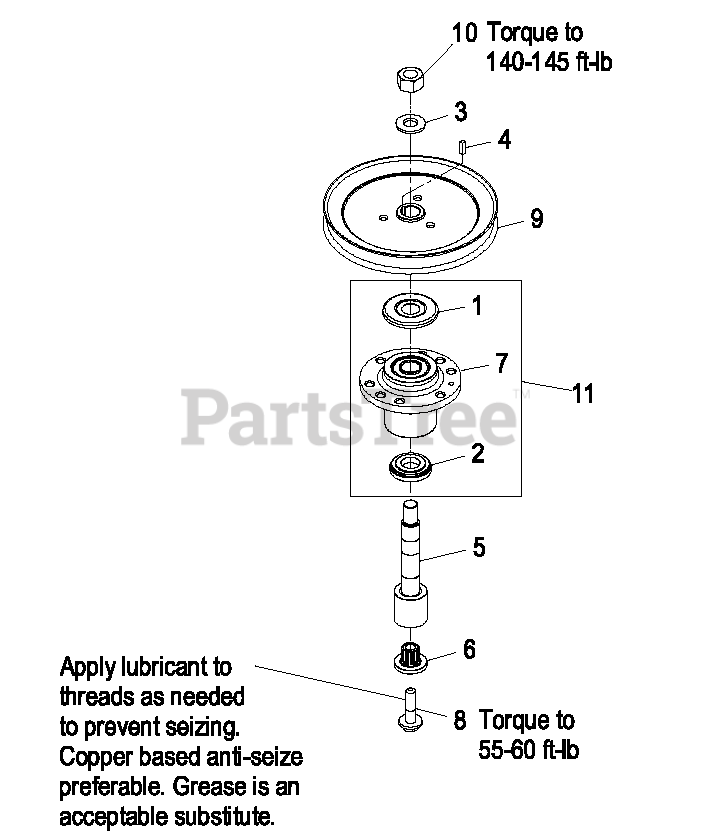 10 Torque to
140-145 ft-lb

3

4

9

1

7

11

PartsTree™

2

5

6

Apply lubricant to threads as needed to prevent seizing. Copper based anti-seize preferable. Grease is an acceptable substitute.

8 Torque to
55-60 ft-lb