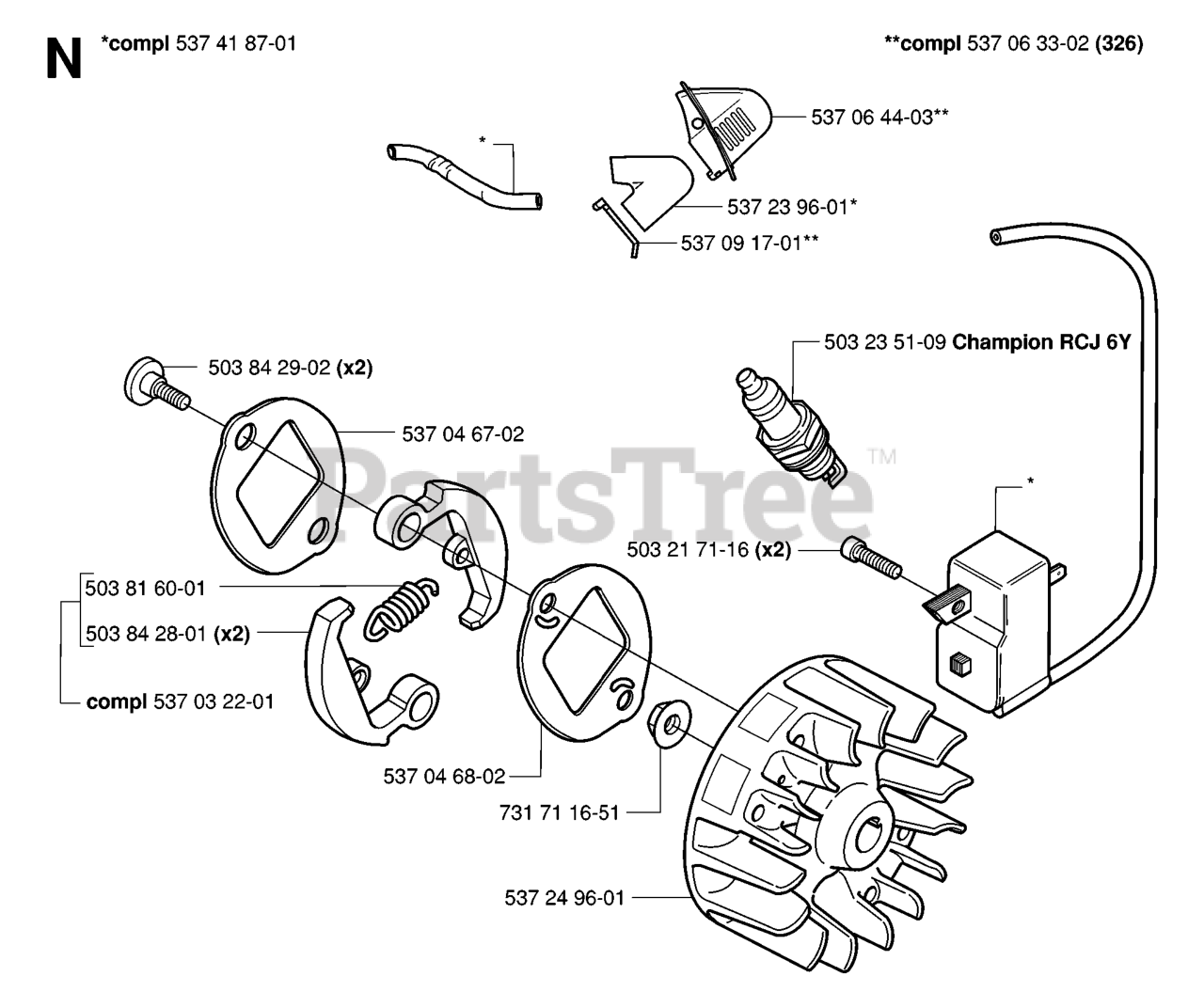 N *compl 537 41 87-01

**compl 537 06 33-02 (326)

537 06 44-03**

*

537 23 96-01*

537 09 17-01**

503 23 51-09 Champion RCJ 6Y

503 84 29-02 (x2)

537 04 67-02

PartsTree™

*

503 21 71-16 (x2)

503 81 60-01

503 84 28-01 (x2)

compl 537 03 22-01

537 04 68-02

731 71 16-51

537 24 96-01