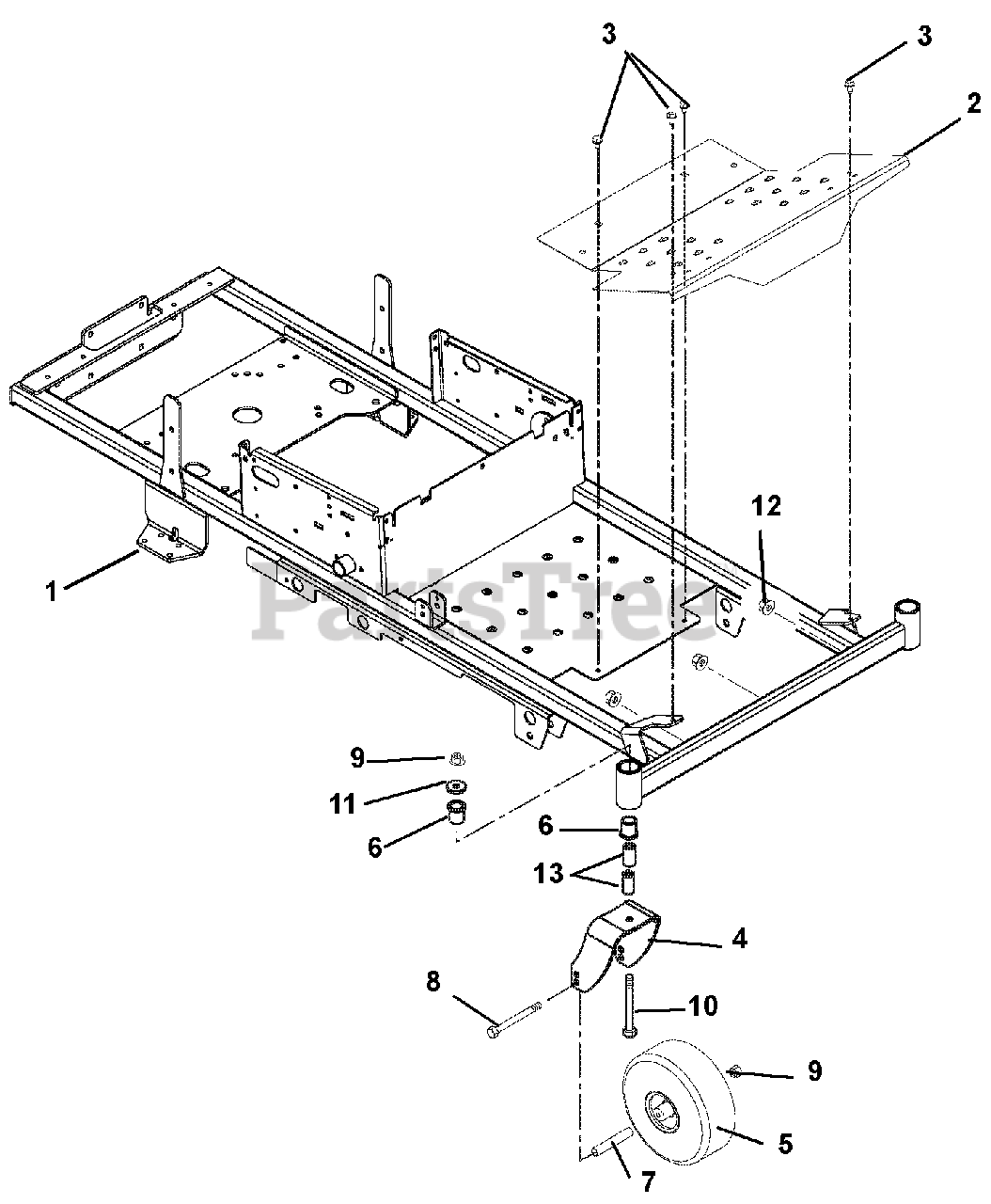 3
3
2
12
1
PartsTree
9
11
6
6
13
4
8
10
9
5
7