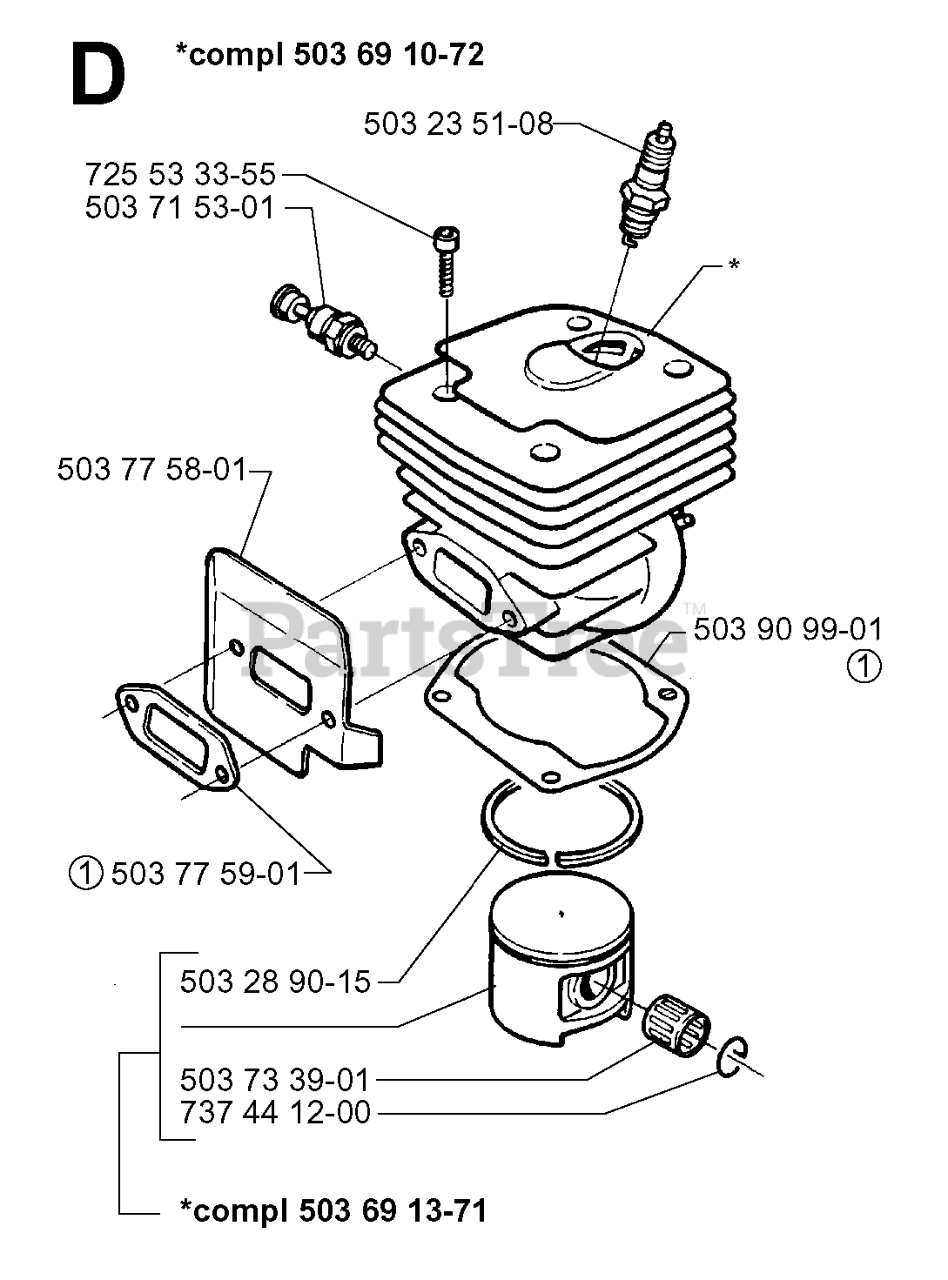 D *compl 503 69 10-72

503 23 51-08

725 53 33-55
503 71 53-01

*

503 77 58-01

PartsTree™

503 90 99-01
①

① 503 77 59-01

503 28 90-15

503 73 39-01
737 44 12-00

*compl 503 69 13-71