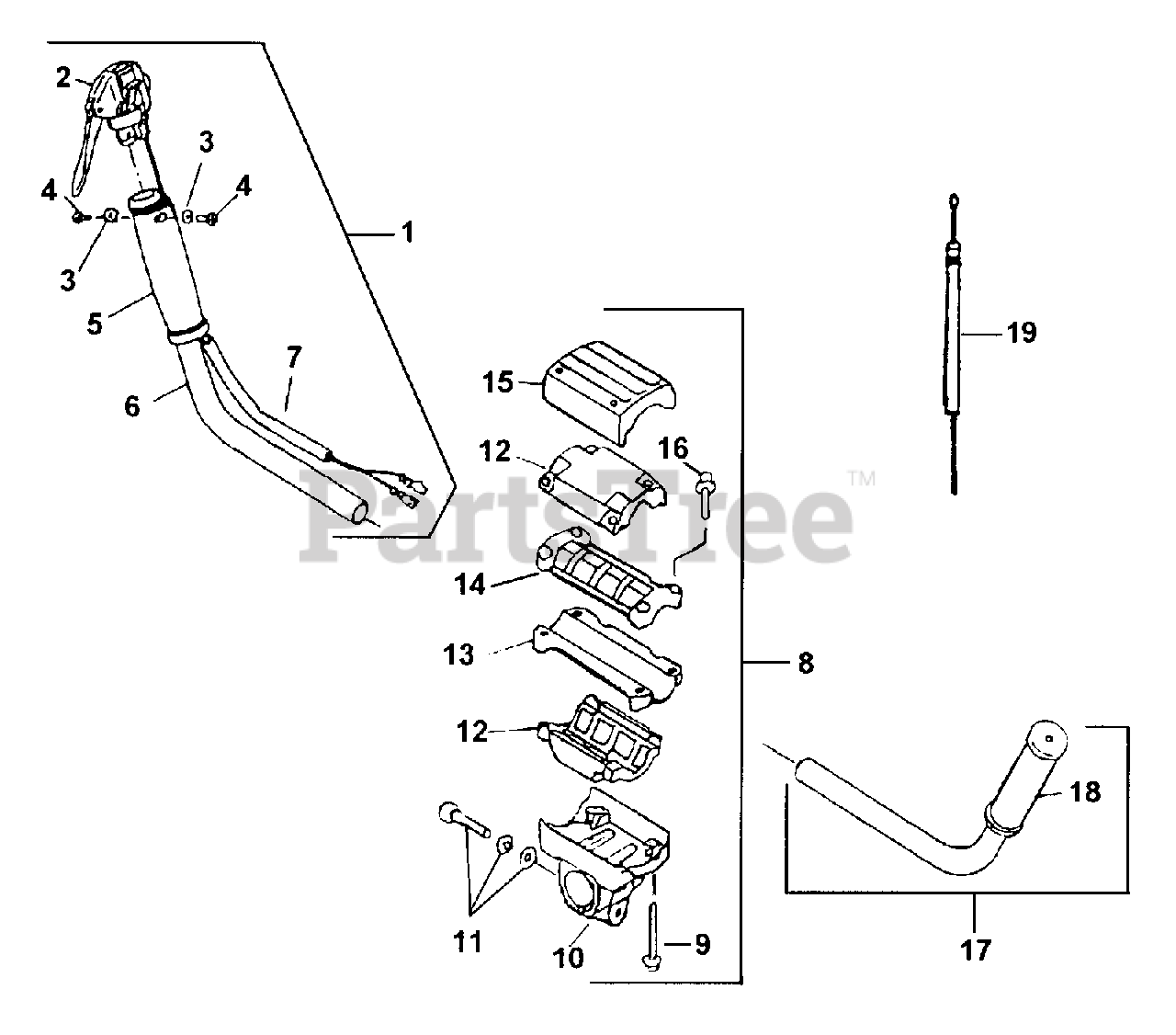 2
3
4
4
3
1
5
7
6
19
15
12
16
PartsTree™
14
13
8
12
18
11
10
9
17