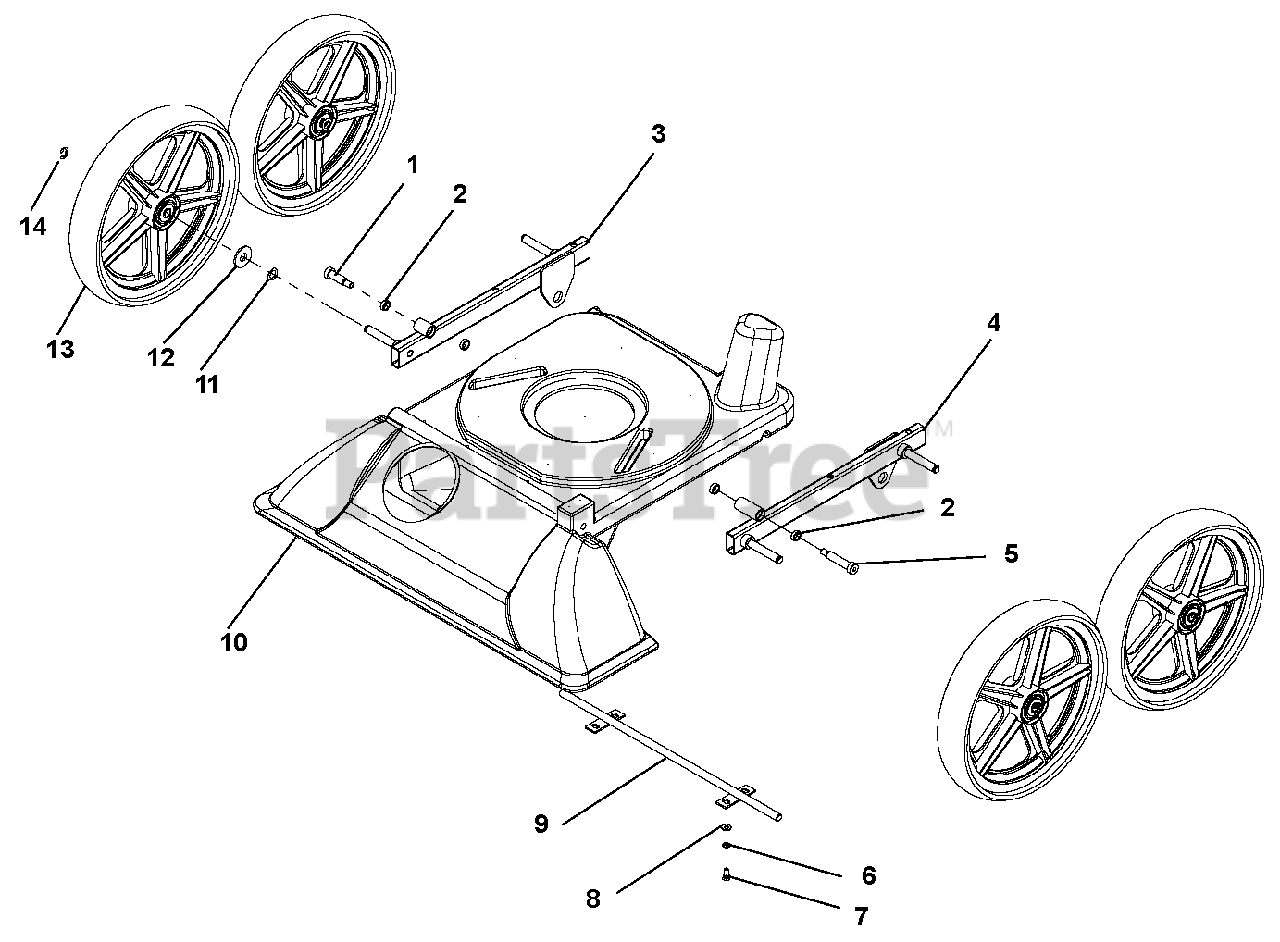 14
1
2
3
13
12
11
4
PartsTree™
2
5
10
9
8
6
7