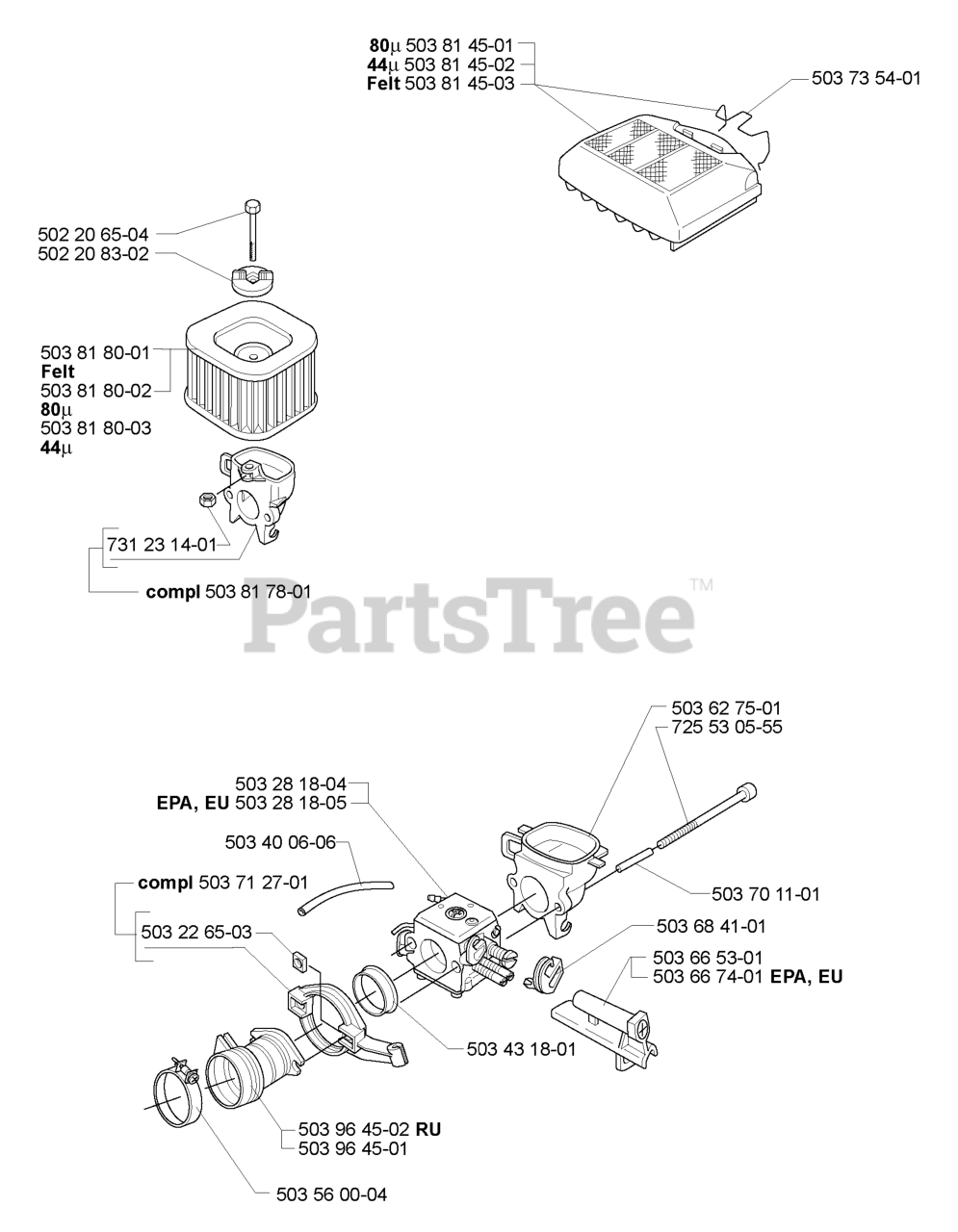 80µ 503 81 45-01
44µ 503 81 45-02
Felt 503 81 45-03

503 73 54-01

502 20 65-04
502 20 83-02

503 81 80-01
Felt
503 81 80-02
80µ
503 81 80-03
44µ

731 23 14-01

compl 503 81 78-01

PartsTree™

503 62 75-01
725 53 05-55

503 28 18-04
EPA, EU 503 28 18-05

503 40 06-06

compl 503 71 27-01

503 22 65-03

503 70 11-01

503 68 41-01

503 66 53-01
503 66 74-01 EPA, EU

503 43 18-01

503 96 45-02 RU
503 96 45-01

503 56 00-04