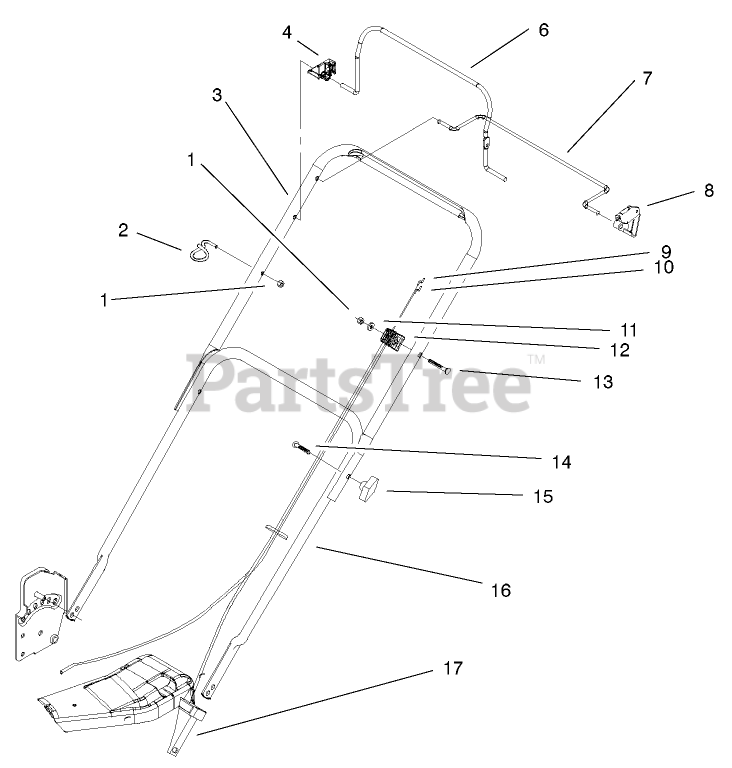 4
6
3
7
1
8
2
9
10
1
11
12
PartsTree™
13
14
15
16
17