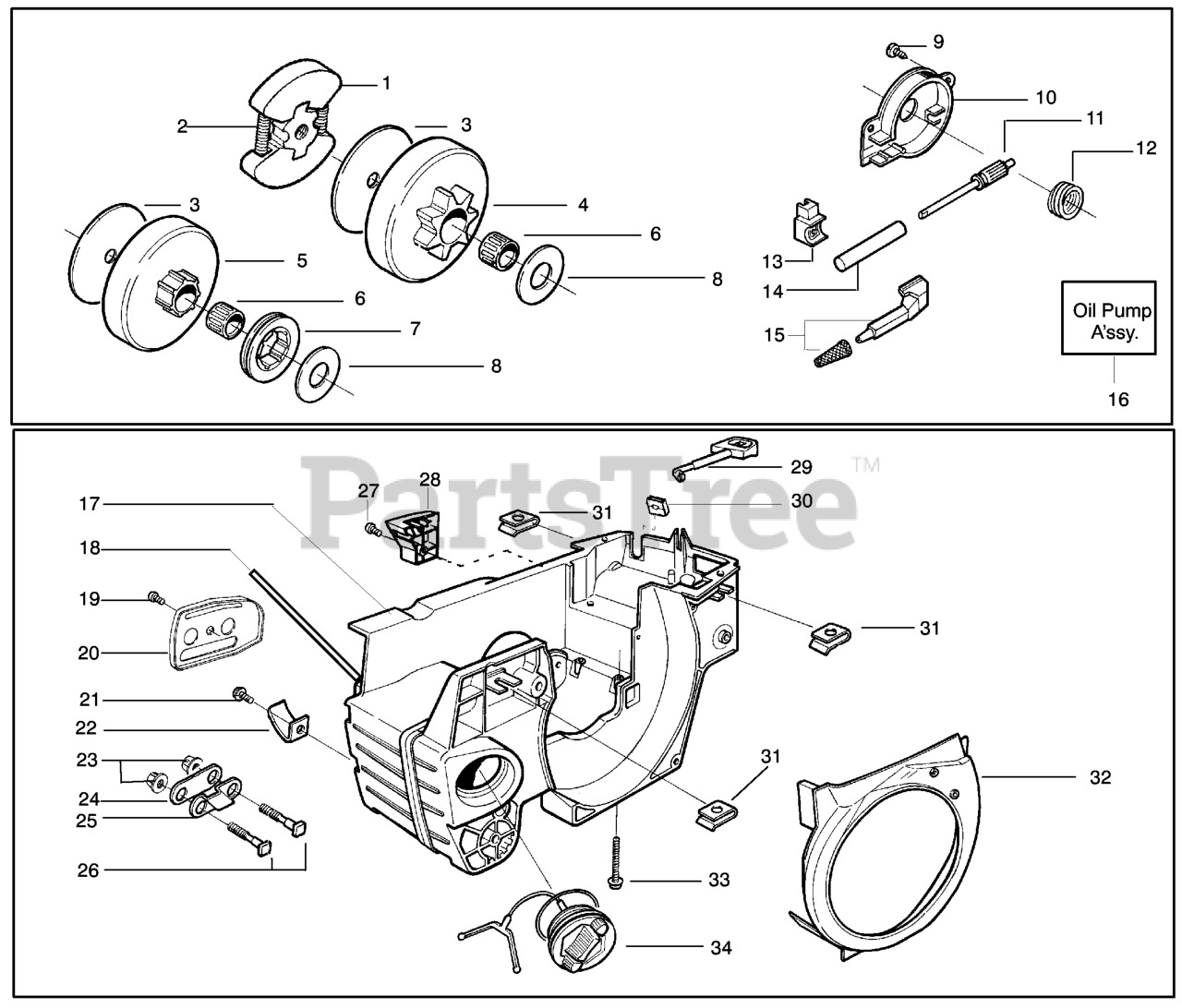 1
2
3
3
4
5
6
6
7
8
8
9
10
11
12
13
14
15
Oil Pump A'ssy.
16

PartsTree™

17
18
19
20
21
22
23
24
25
26
27
28
29
30
31
31
31
32
33
34