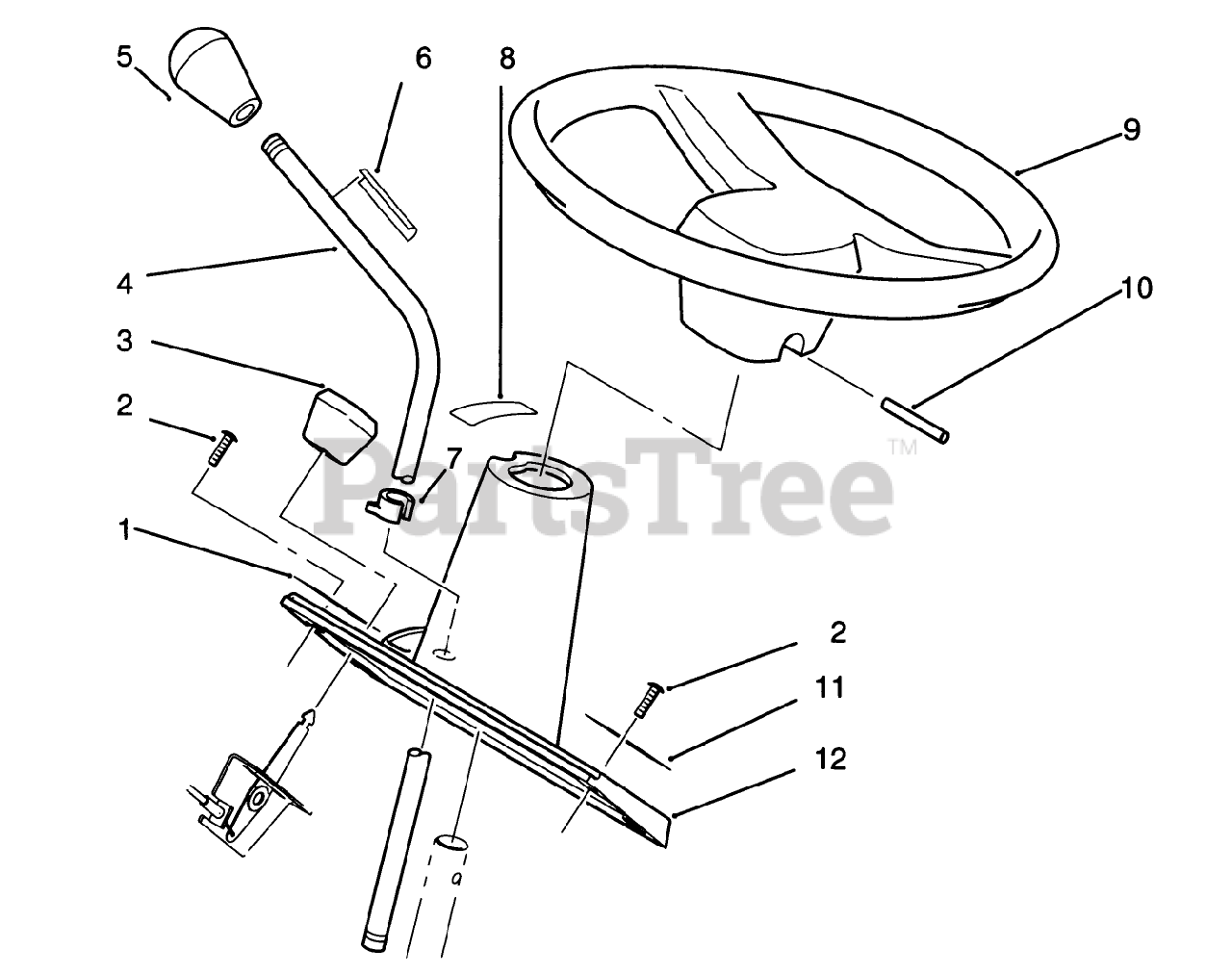 5
6
8
9
4
10
3
2
7
PartsTree™
1
2
11
12