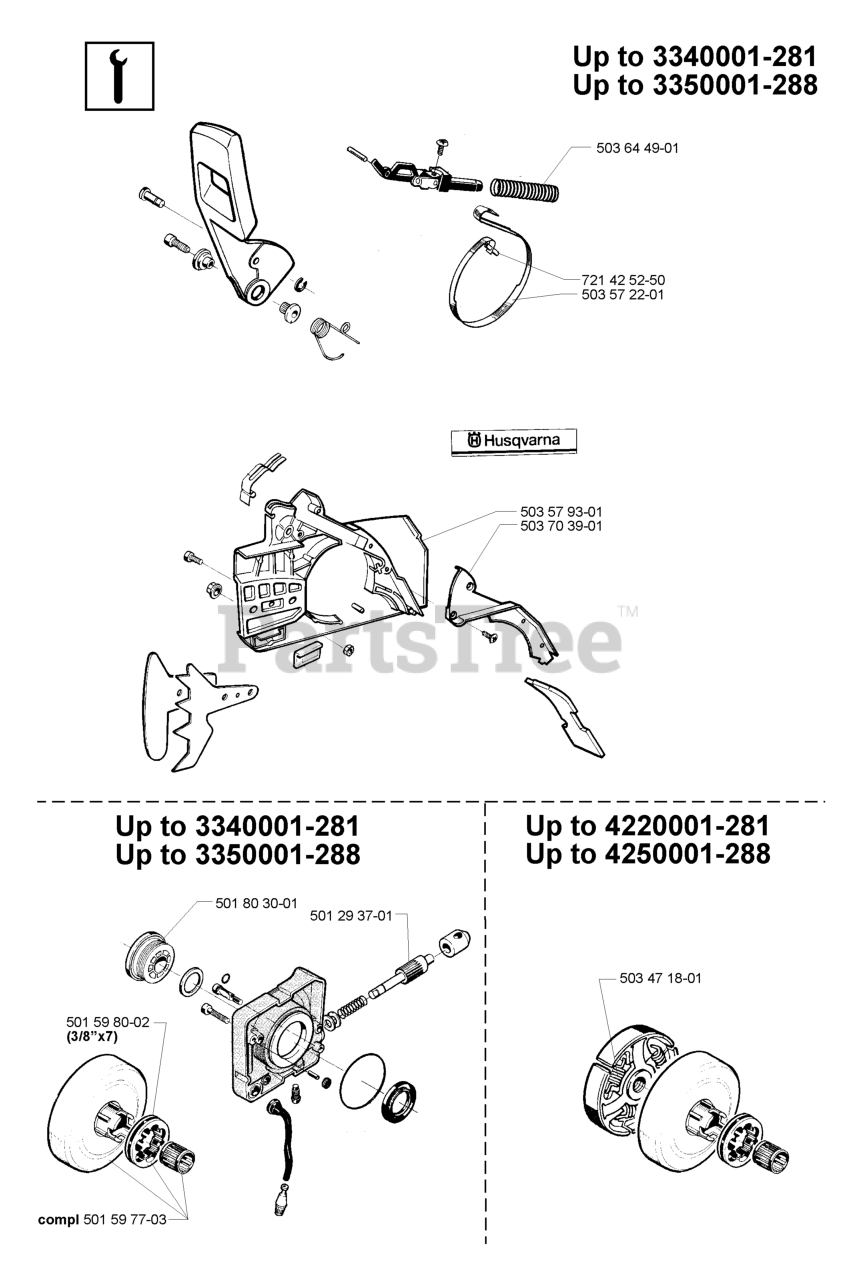 Up to 3340001-281
Up to 3350001-288

503 64 49-01

721 42 52-50
503 57 22-01

Husqvarna

503 57 93-01
503 70 39-01

PartsTree™

Up to 3340001-281
Up to 3350001-288

501 80 30-01

501 29 37-01

501 59 80-02
(3/8"x7)

compl 501 59 77-03

Up to 4220001-281
Up to 4250001-288

503 47 18-01