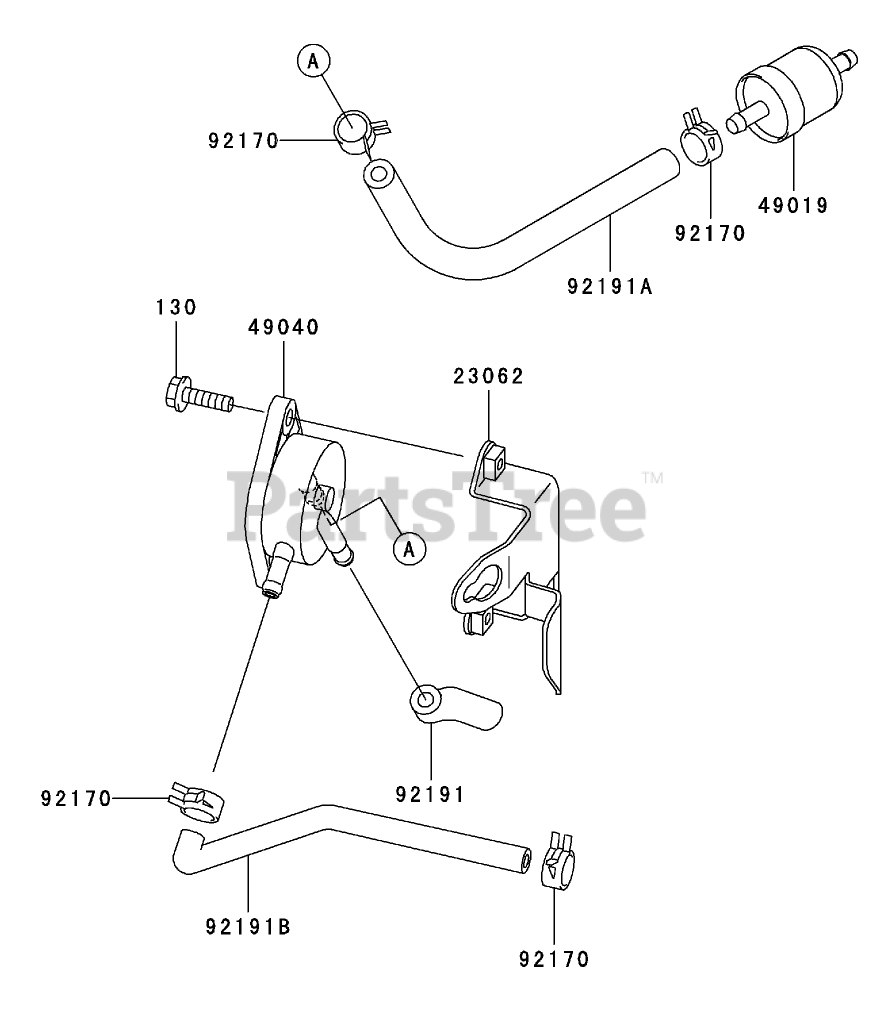 A
92170
92170
49019
92191A
130
49040
23062
PartsTree™
A
92191
92170
92191B
92170