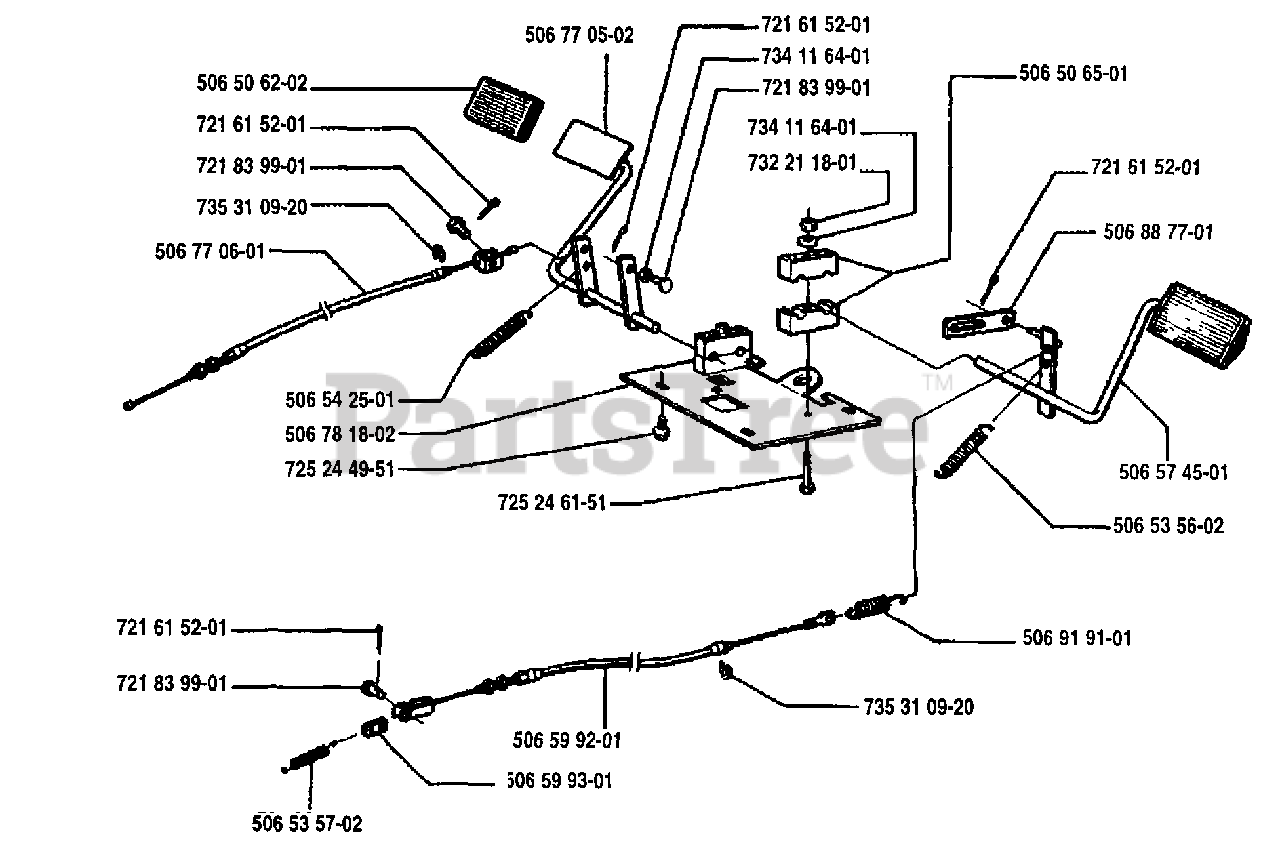 506 77 05-02
721 61 52-01
734 11 64-01
721 83 99-01
506 50 65-01
506 50 62-02
721 61 52-01
721 83 99-01
735 31 09-20
506 77 06-01
734 11 64-01
732 21 18-01
721 61 52-01
506 88 77-01
506 54 25-01
506 78 18-02
725 24 49-51
725 24 61-51
PartsTree™
506 57 45-01
506 53 56-02
721 61 52-01
721 83 99-01
506 91 91-01
735 31 09-20
506 59 92-01
506 59 93-01
506 53 57-02