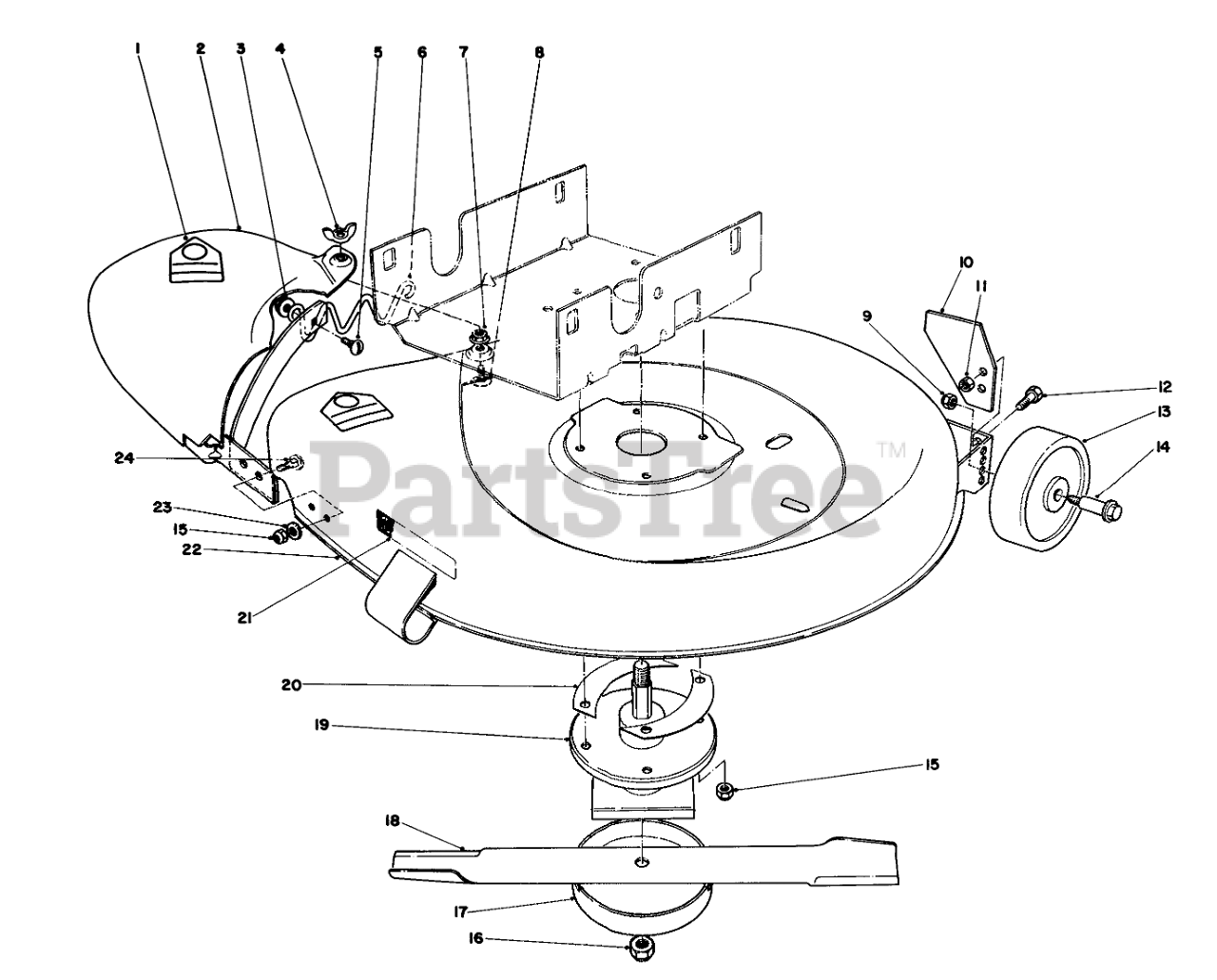 1
2
3
4
5
6
7
8
10
11
9
12
13
14
24
23
15
22
21
PartsTree™
20
19
15
18
17
16