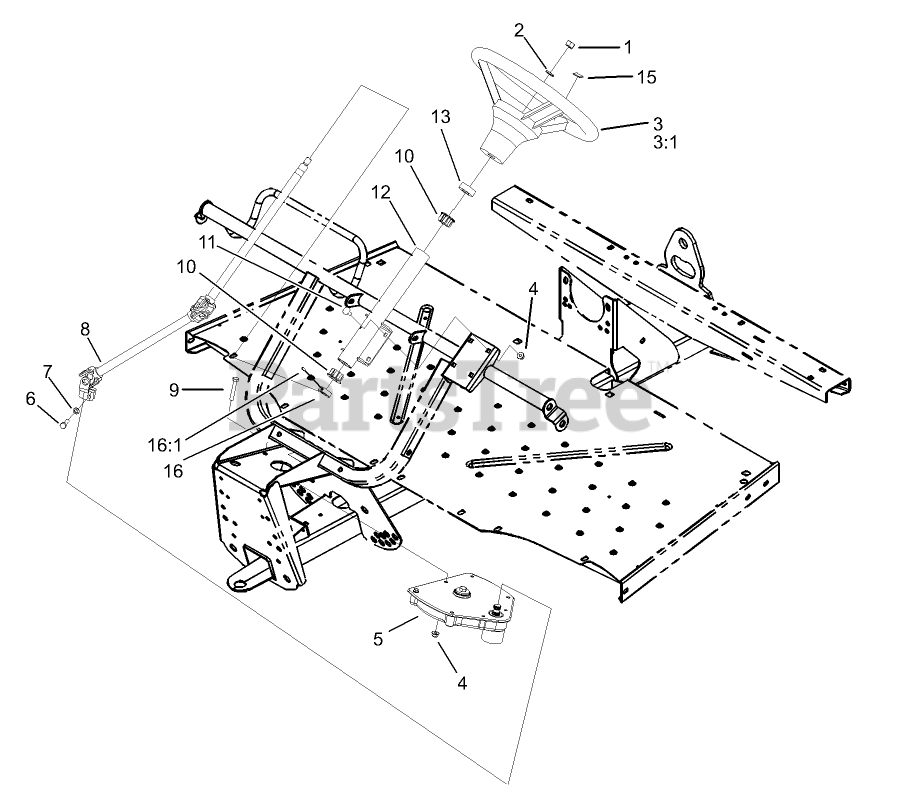 2
1
15
3
3:1
13
10
12
11
10
4
8
7
6
9
16:1
16
PartsTree™
5
4