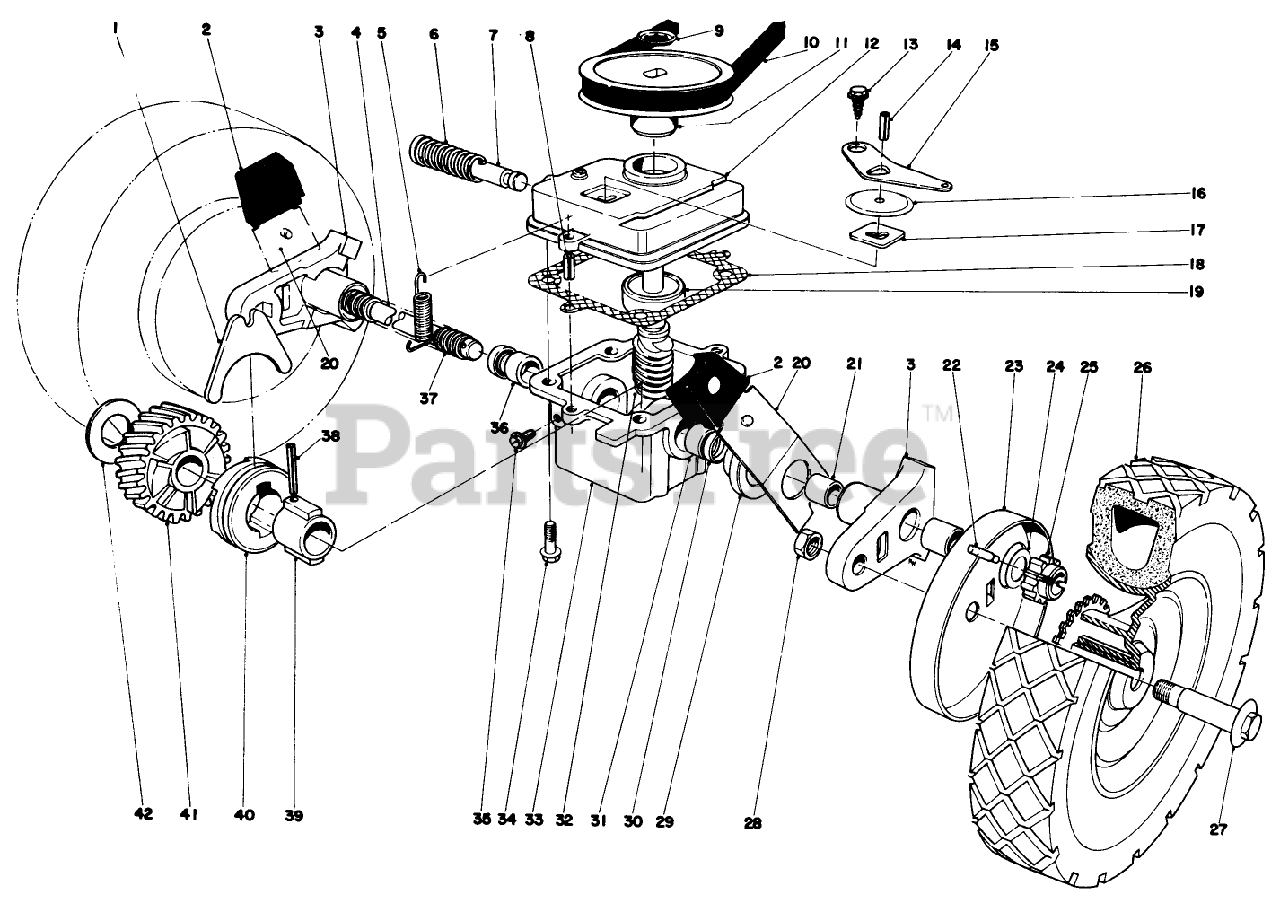 1 2 3 4 5 6 7 8 9 10 11 12 13 14 15

16

17

18

19

20

37

36

38

2 20 21 3 22 23 24 25 26

PartsTree™

42 41 40 39

35 34 33 32 31 30 29 28

27