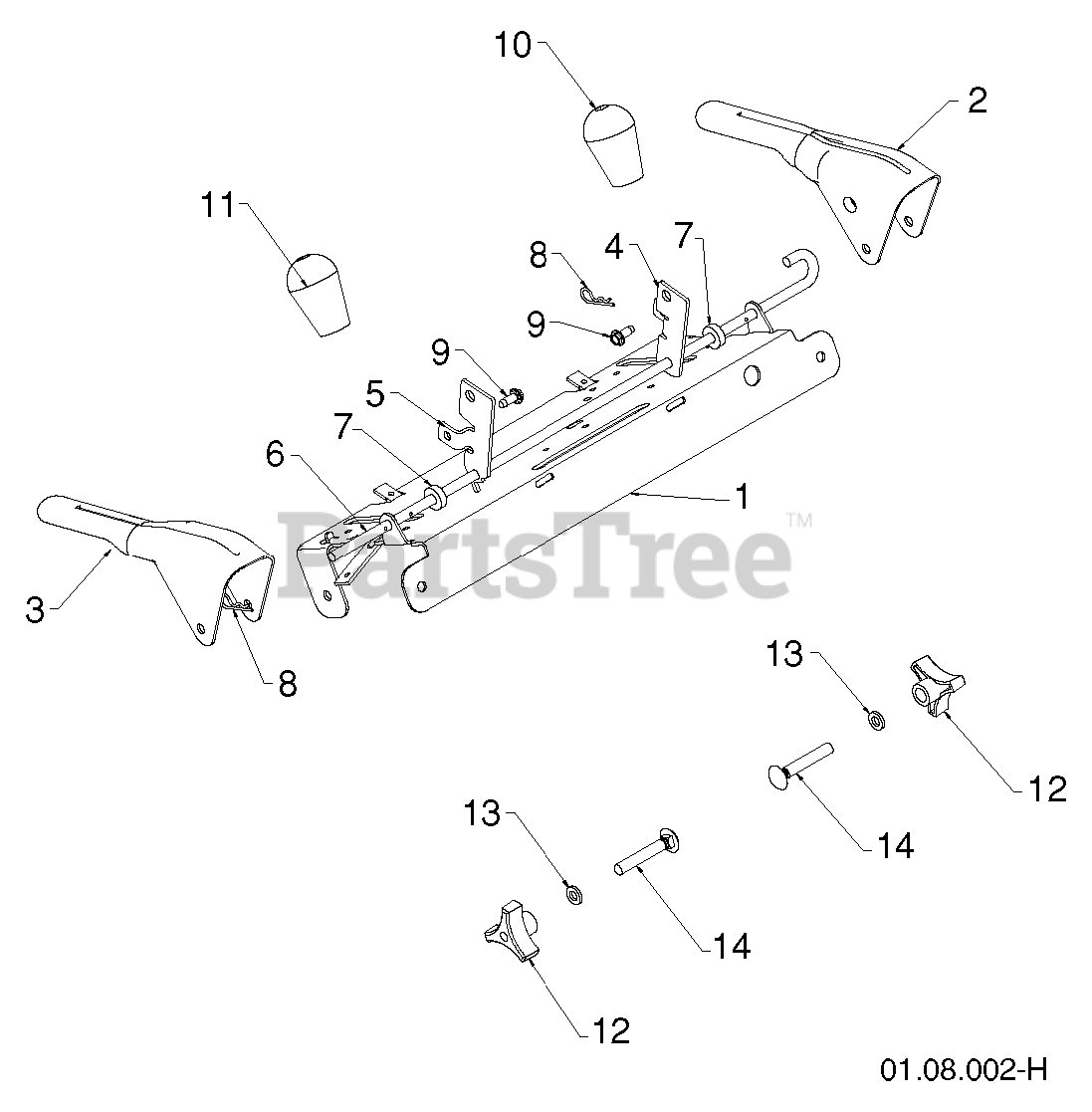 10
2
11
8
4
7
9
9
5
7
6
1
PartsTree™
3
8
13
12
14
13
14
12
01.08.002-H