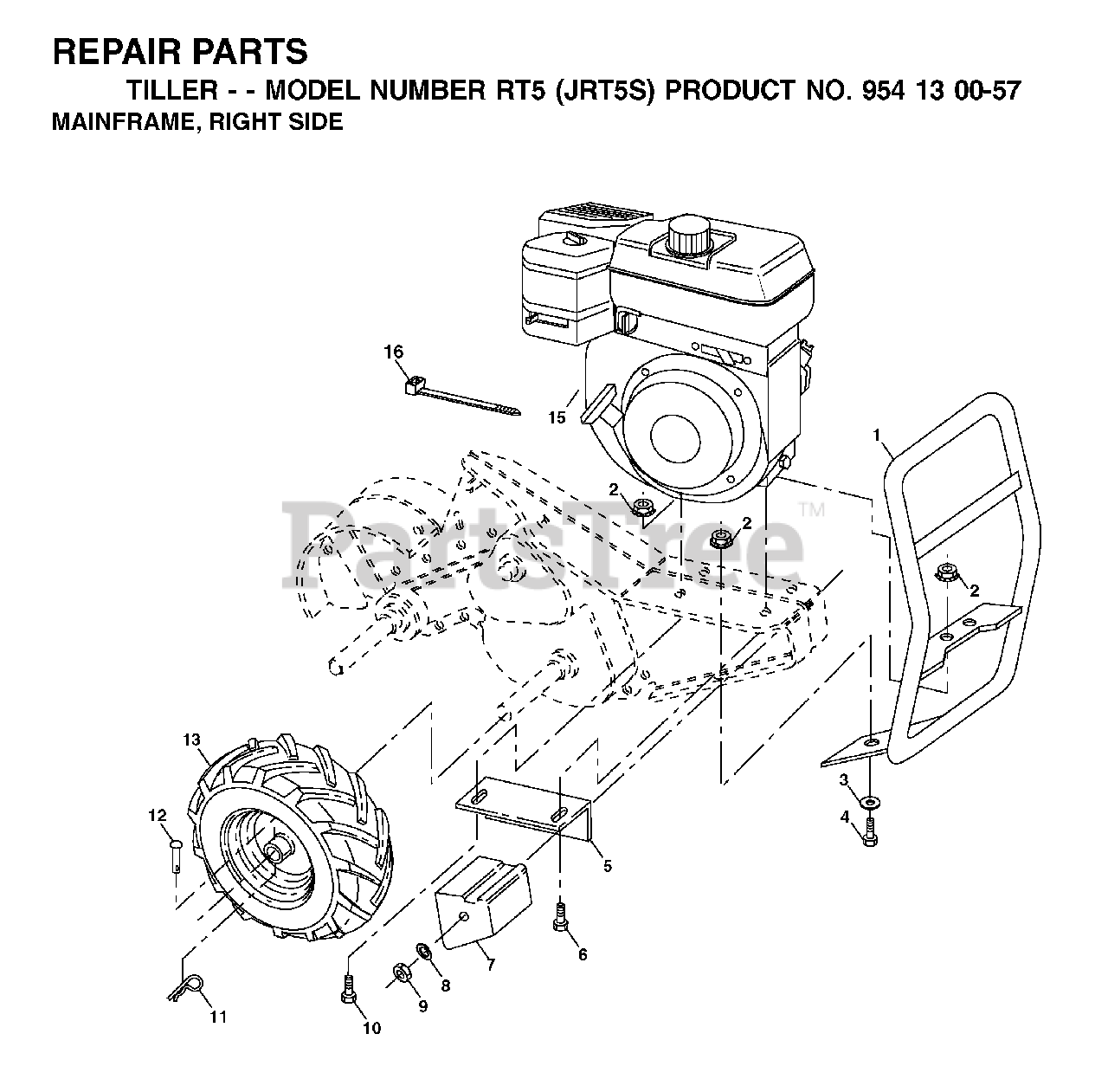 REPAIR PARTS
TILLER - - MODEL NUMBER RT5 (JRT5S) PRODUCT NO. 954 13 00-57
MAINFRAME, RIGHT SIDE

16
15
1
2
2
2
PartsTree™
13
12
3
4
5
6
7
8
9
10
11