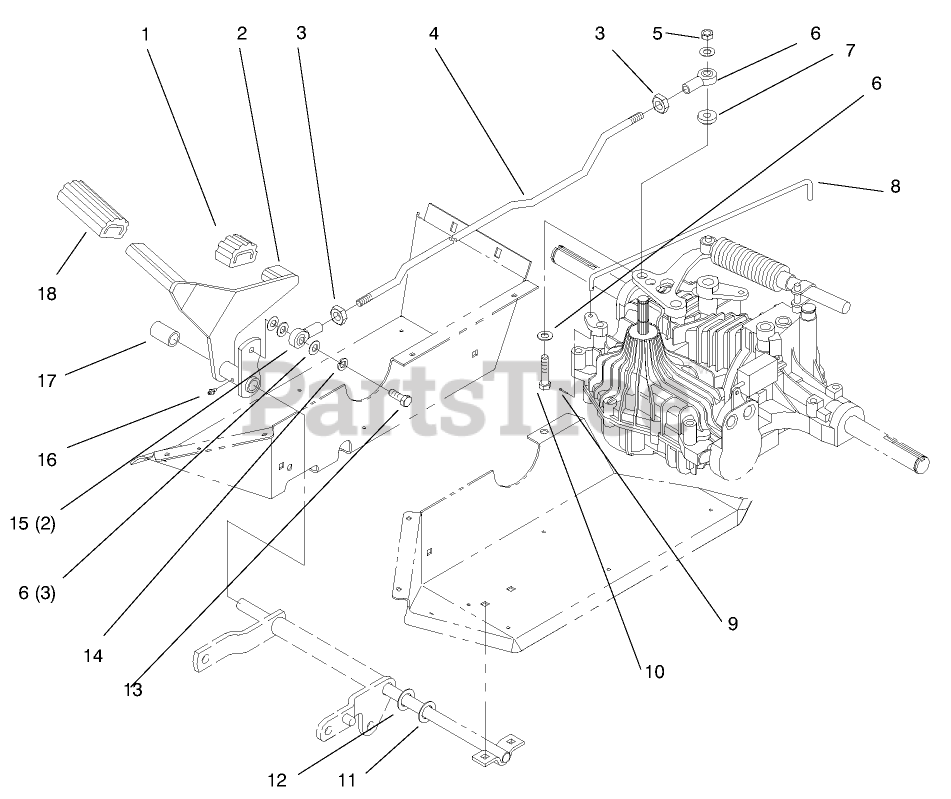 1
2
3
4
3
5
6
7
6
8
18
17
16
15 (2)
6 (3)
14
13
12
11
10
9
PartsTree