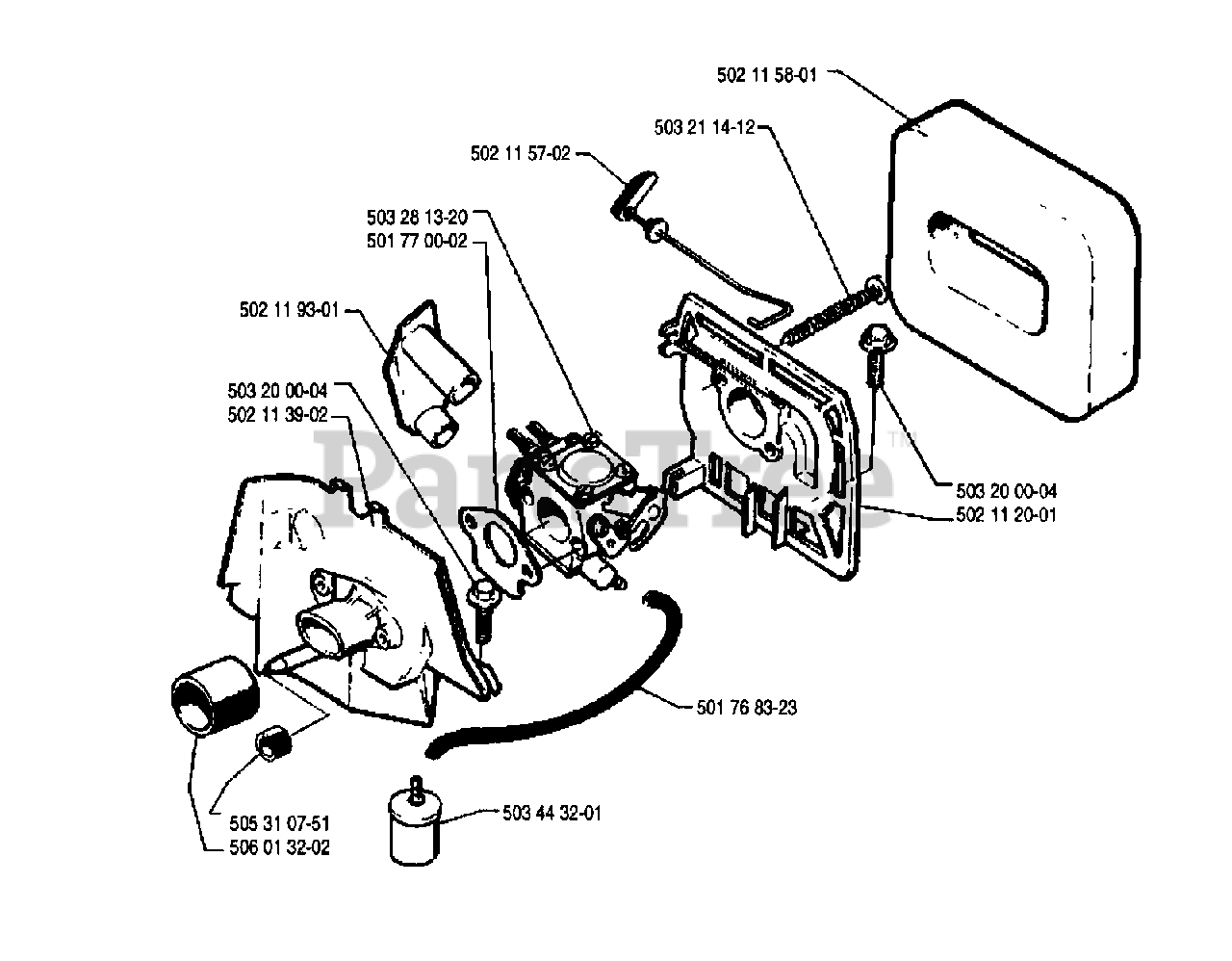 502 11 58-01
503 21 14-12
502 11 57-02
503 28 13-20
501 77 00-02
502 11 93-01
503 20 00-04
502 11 39-02
PartsTree™
503 20 00-04
502 11 20-01
501 76 83-23
505 31 07-51
506 01 32-02
503 44 32-01