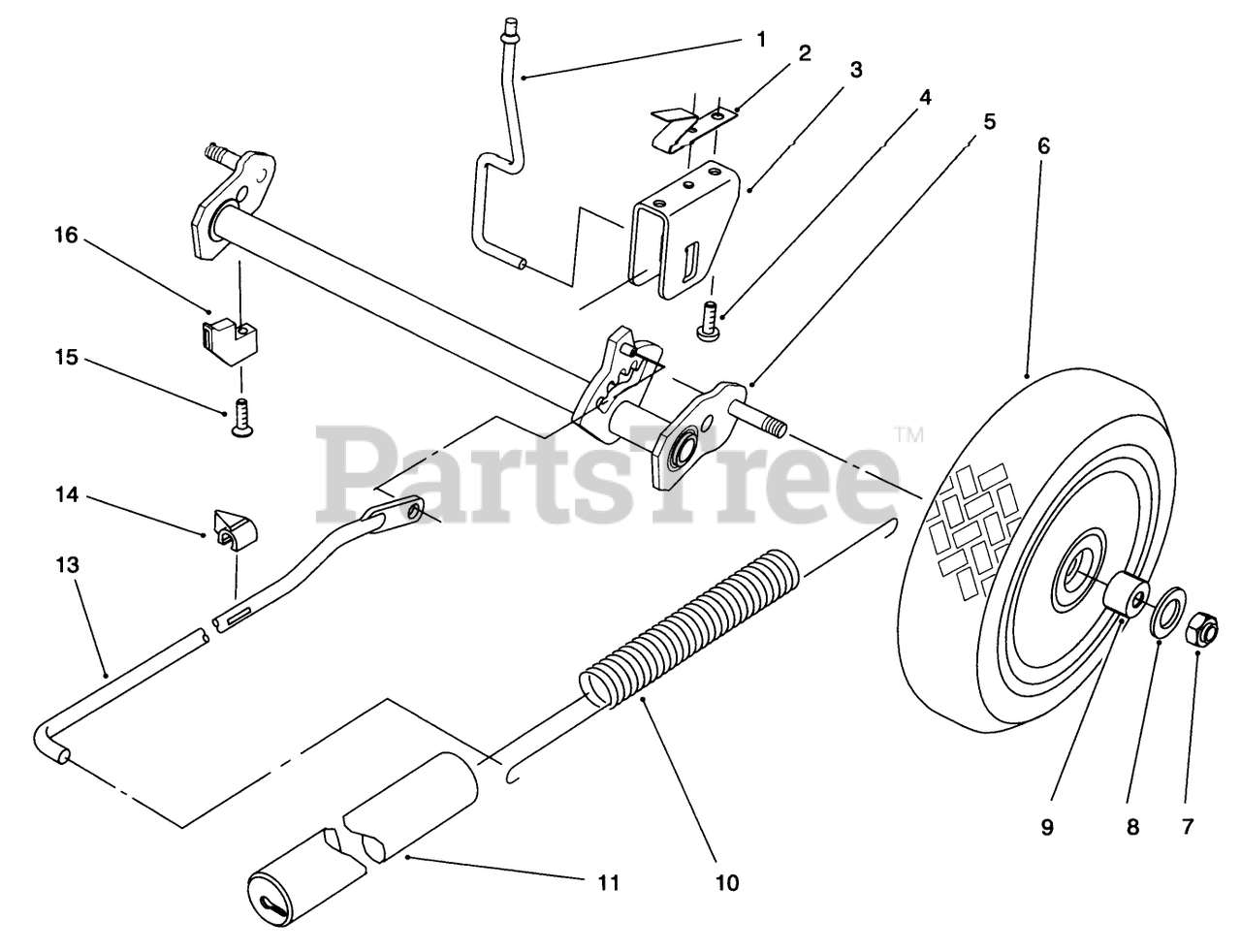 1
2
3
4
5
6
16
15
PartsTree™
14
13
9
8
7
11
10