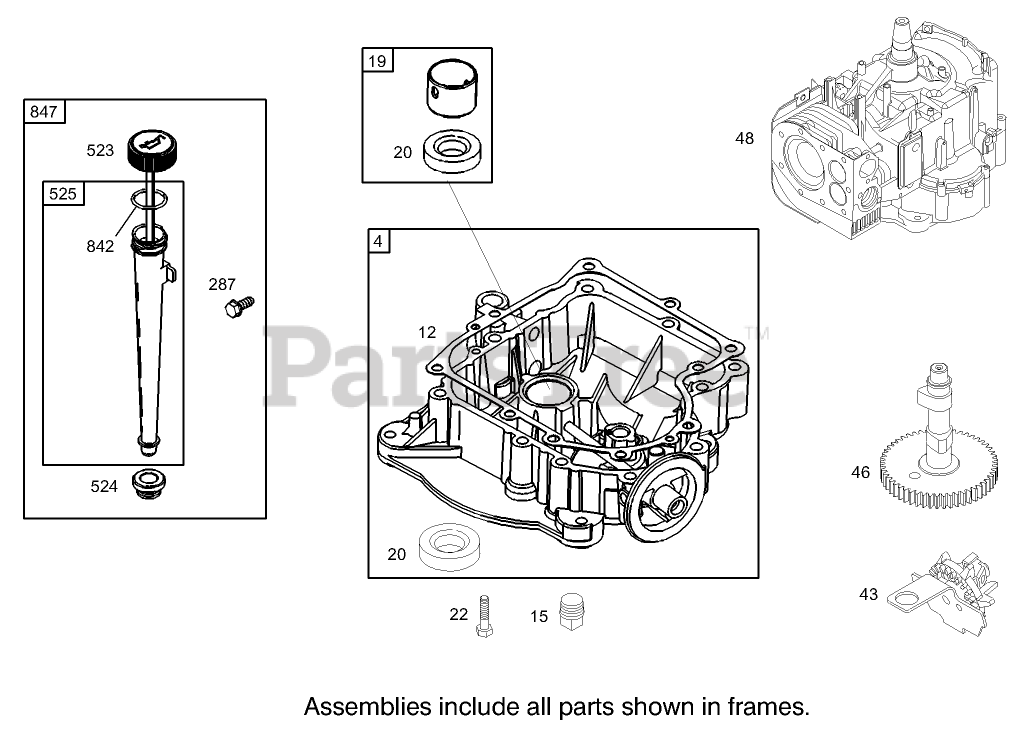 847
523
525
842
287
524
19
20
4
12
20
22
15
48
46
43
PartsTree™
Assemblies include all parts shown in frames.