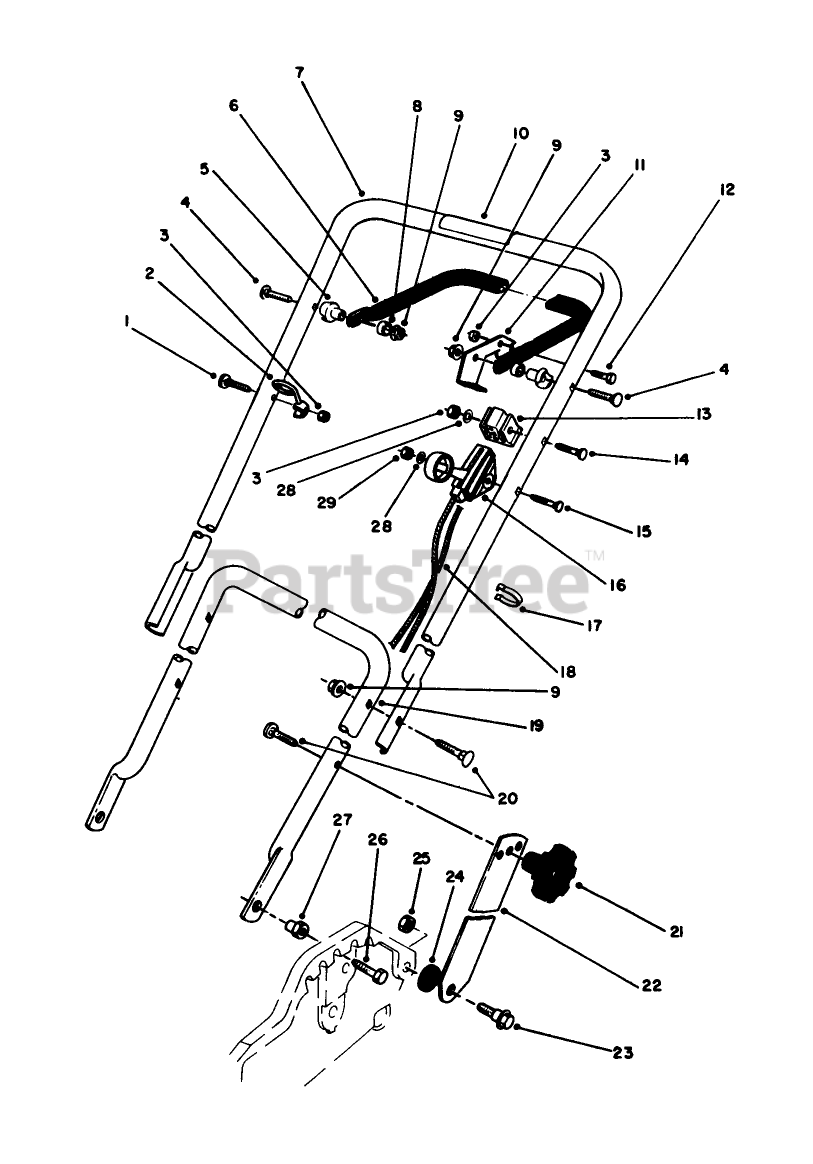 7
6
8
9
10
9
3
11
12
5
4
3
2
1
4
13
3
28
14
29
28
15
16
PartsTree™
17
18
9
19
20
27
26
25
24
21
22
23