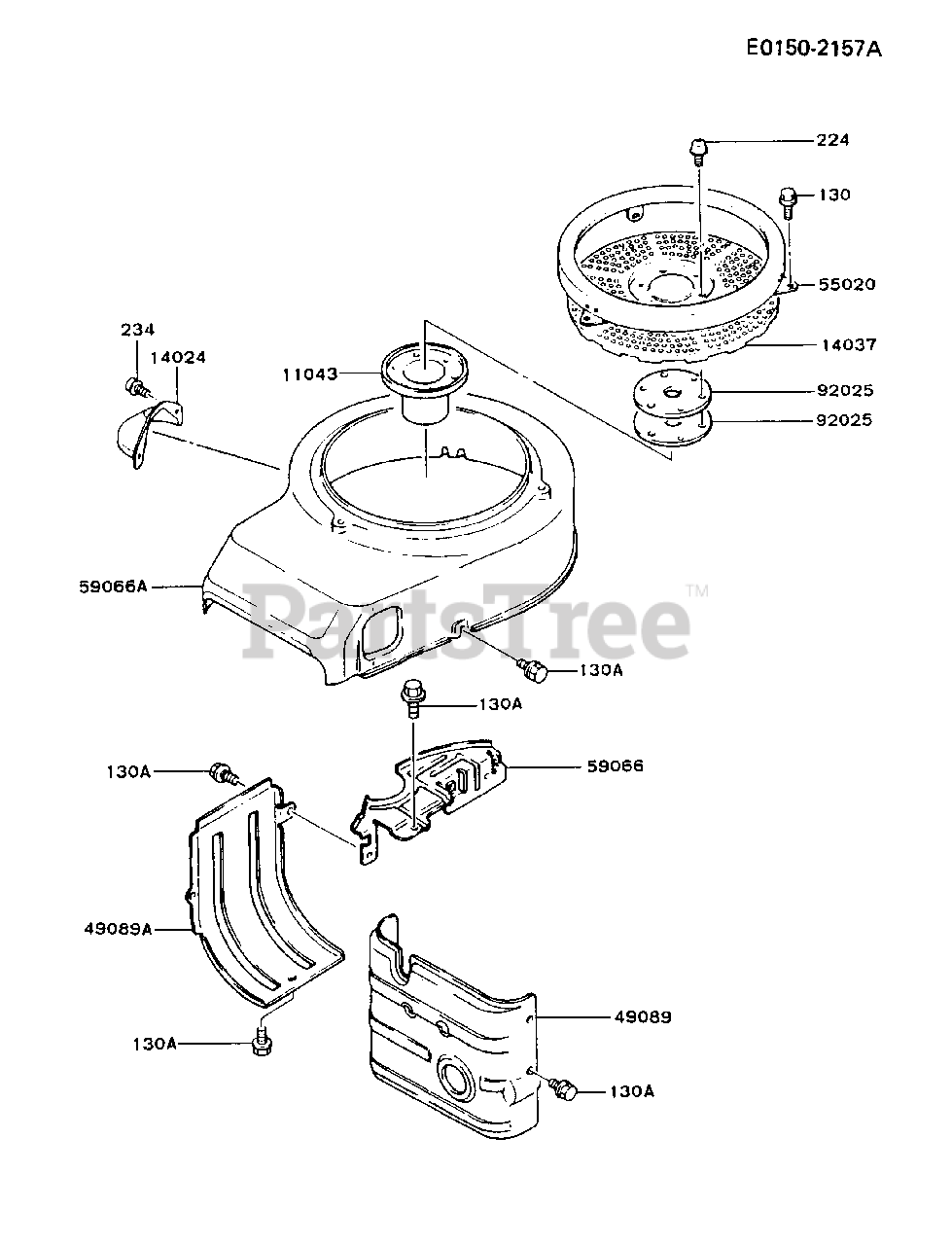 E0150-2157A

224

130

55020

14037

92025

92025

234

14024

11043

59066A

PartsTree™

130A

130A

130A

59066

49089A

49089

130A

130A