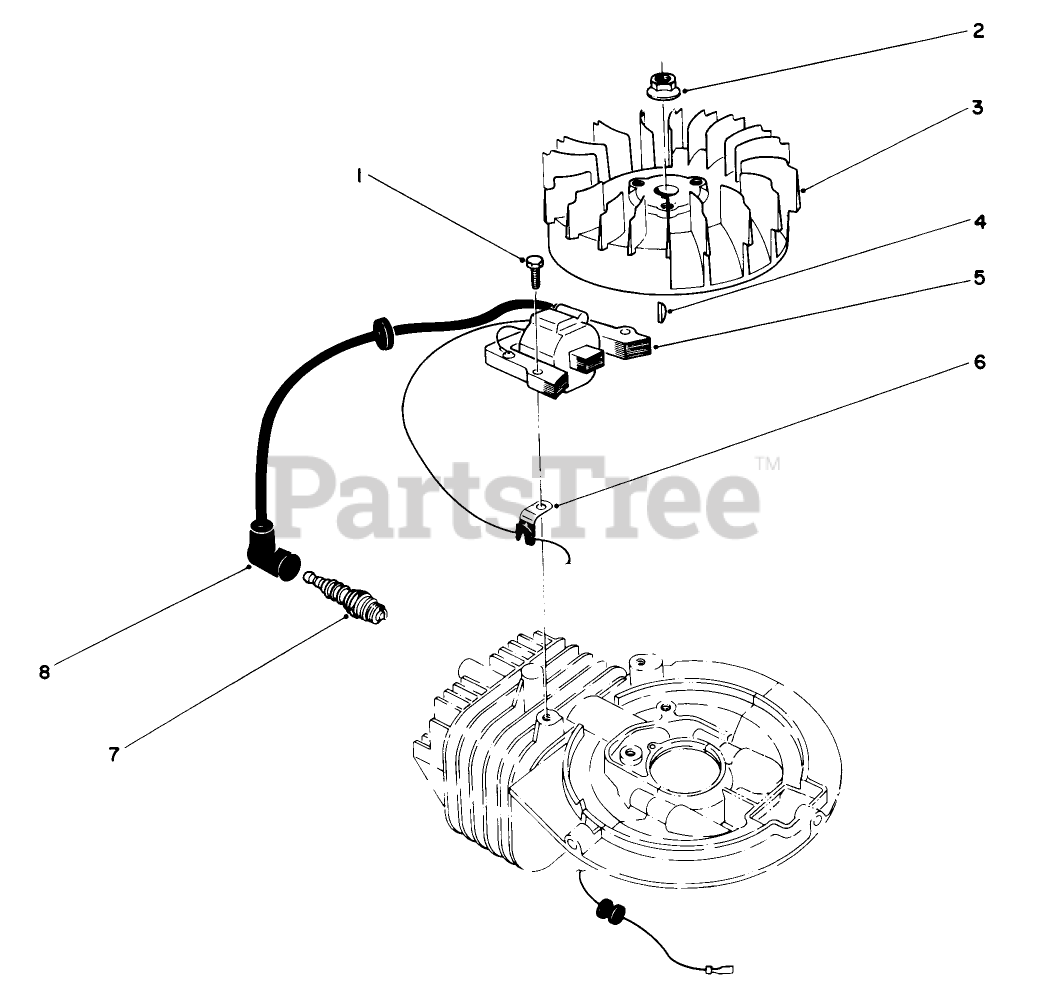 2
3
1
4
5
6
PartsTree™
8
7