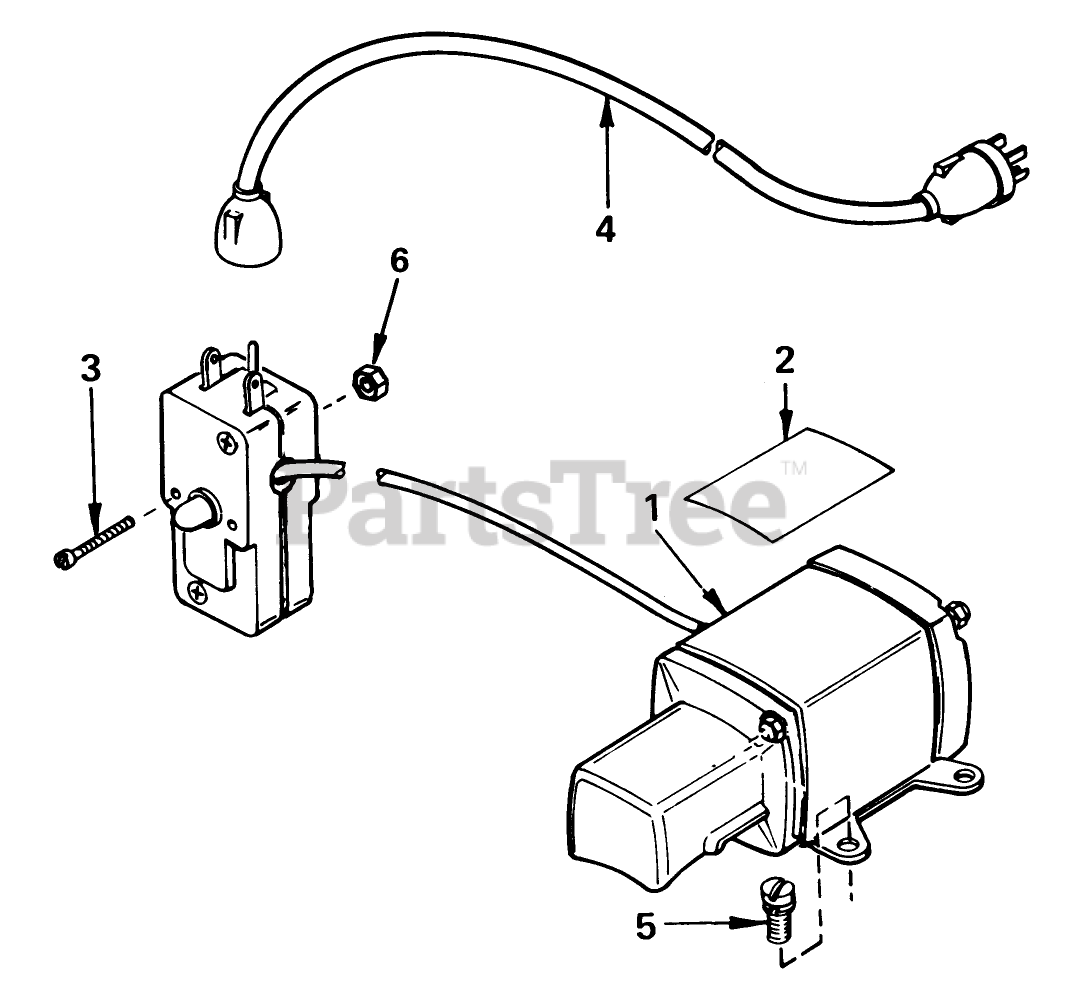 4
6
3
2
PartsTree™
1
5