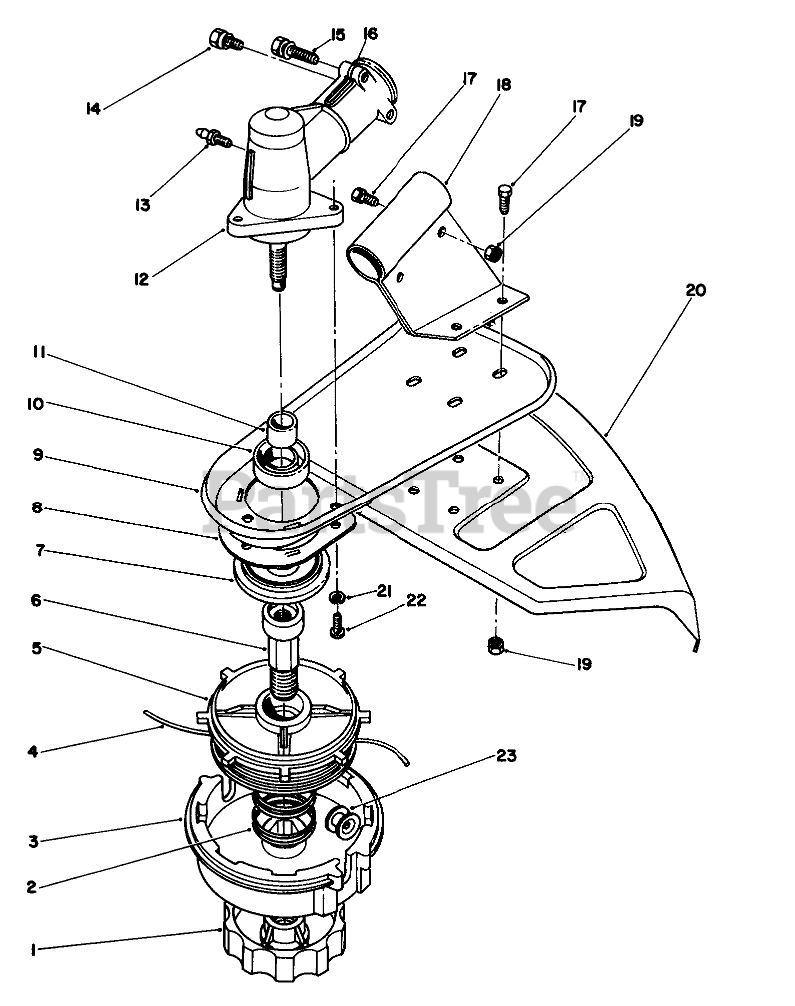 14
15
16
17
18
17
19
13
12
20
11
10
9
PartsTree
8
7
21
22
6
19
5
4
23
3
2
1