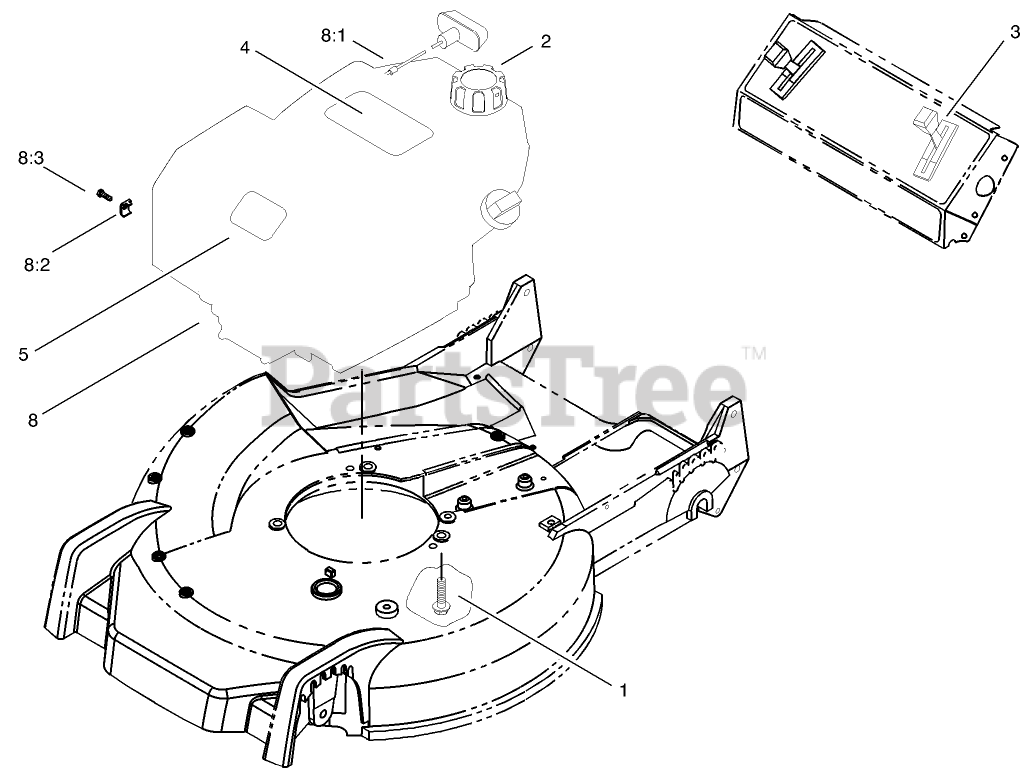 8:1
2
4
3
8:3
8:2
5
8
PartsTree™
1