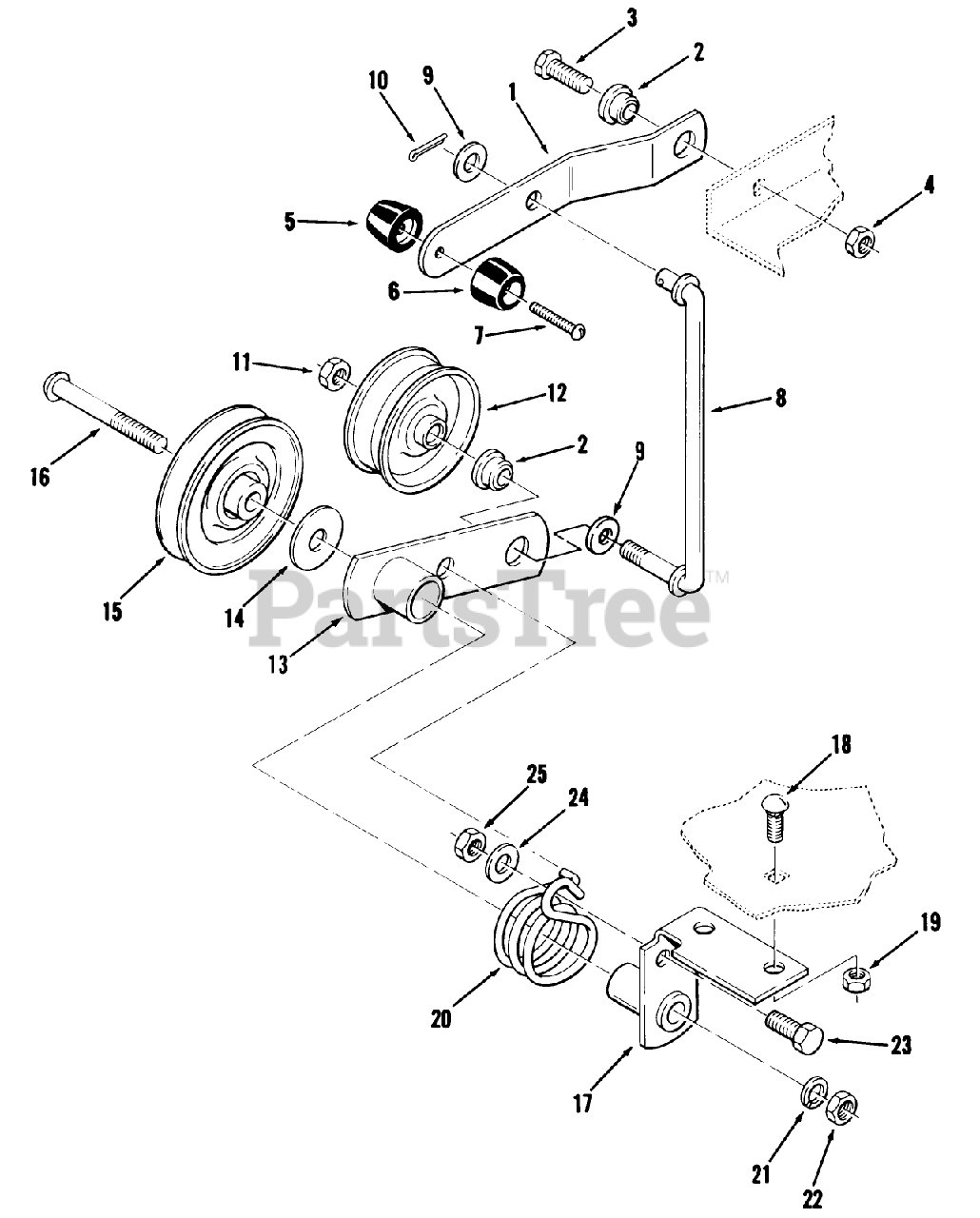 3
2
10
9
1
4
5
6
7
11
12
8
16
2
9
15
14
13
PartsTree™
18
25
24
19
20
23
17
21
22