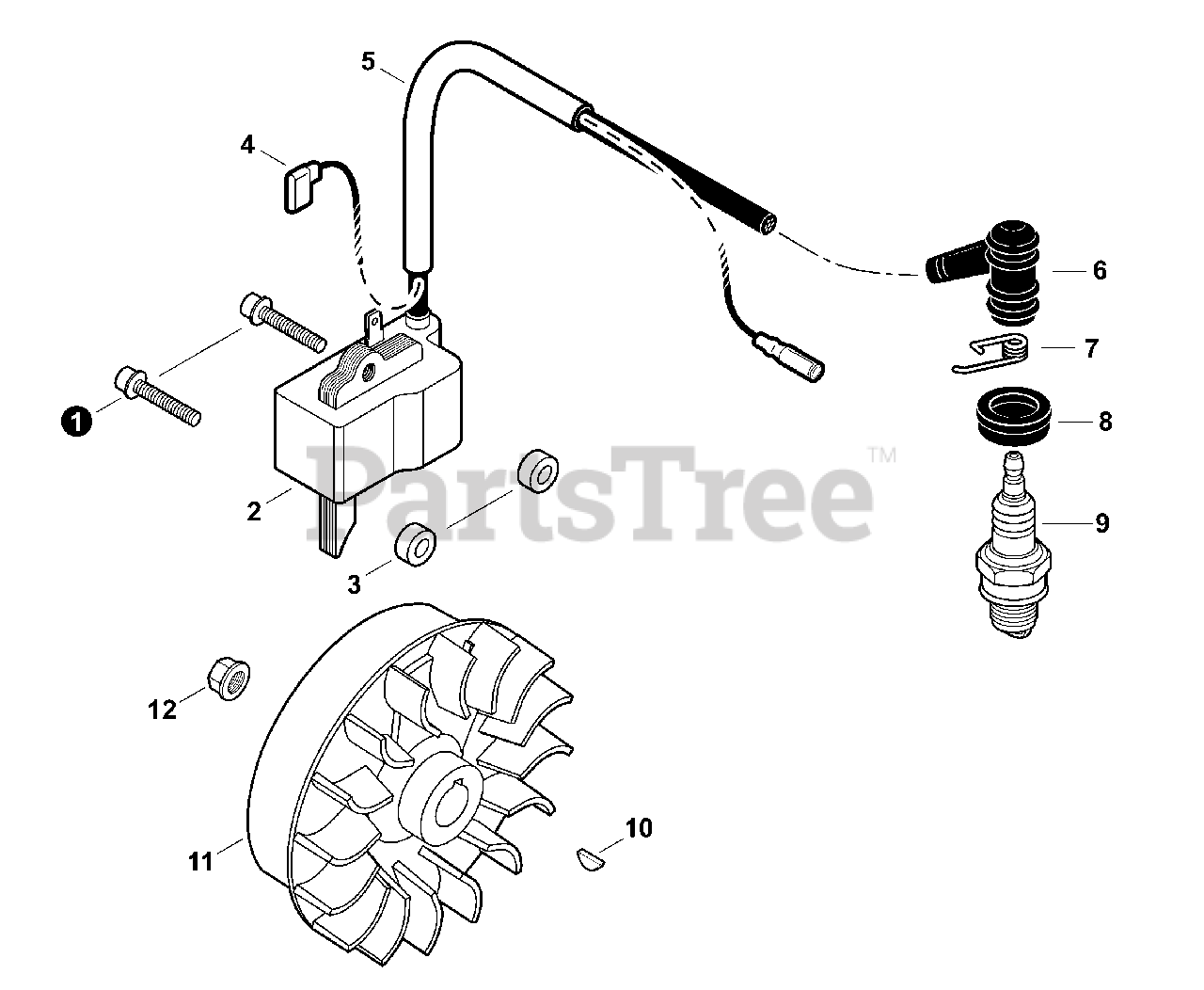 5
4
6
7
1
8
PartsTree™
2
9
3
12
10
11