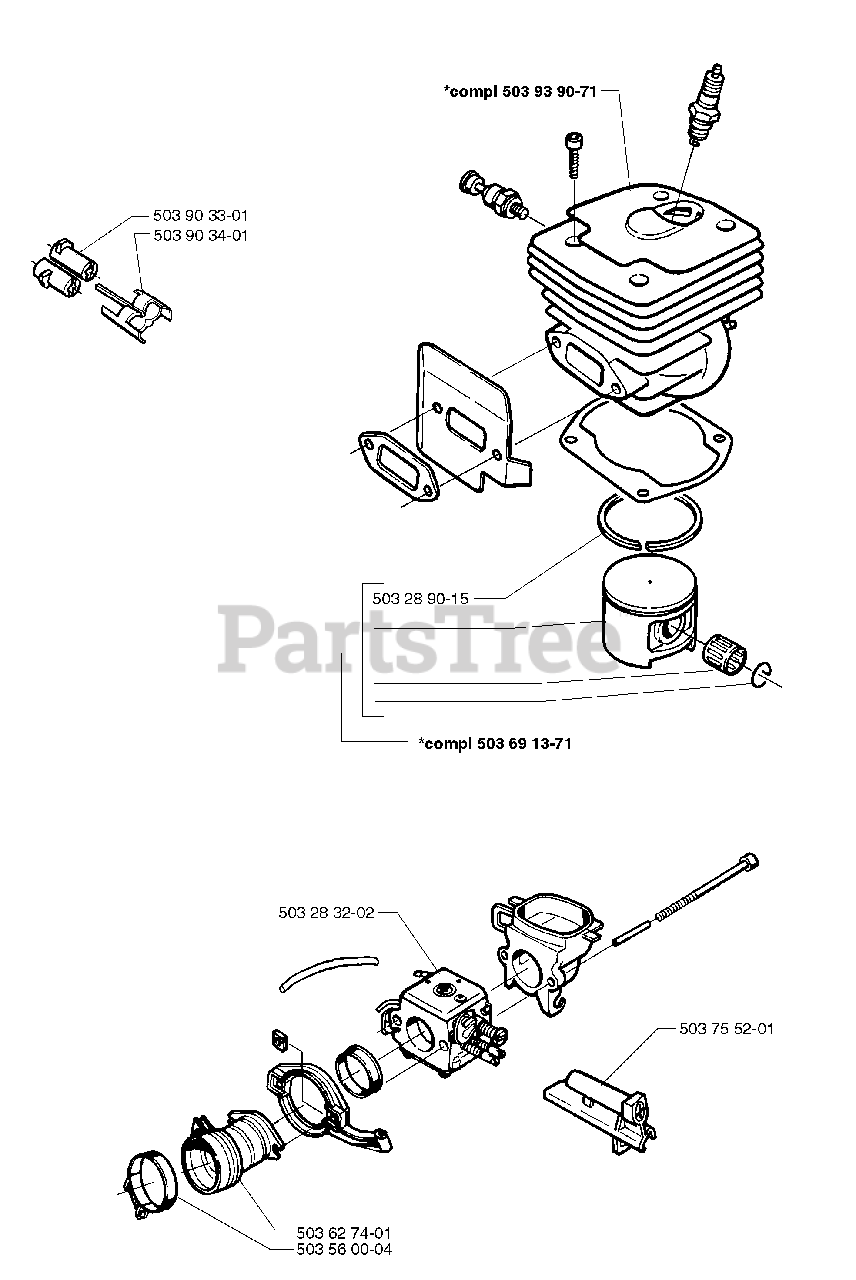 *compl 503 93 90-71

503 90 33-01
503 90 34-01

503 28 90-15

PartsTree

*compl 503 69 13-71

503 28 32-02

503 75 52-01

503 62 74-01
503 56 00-04