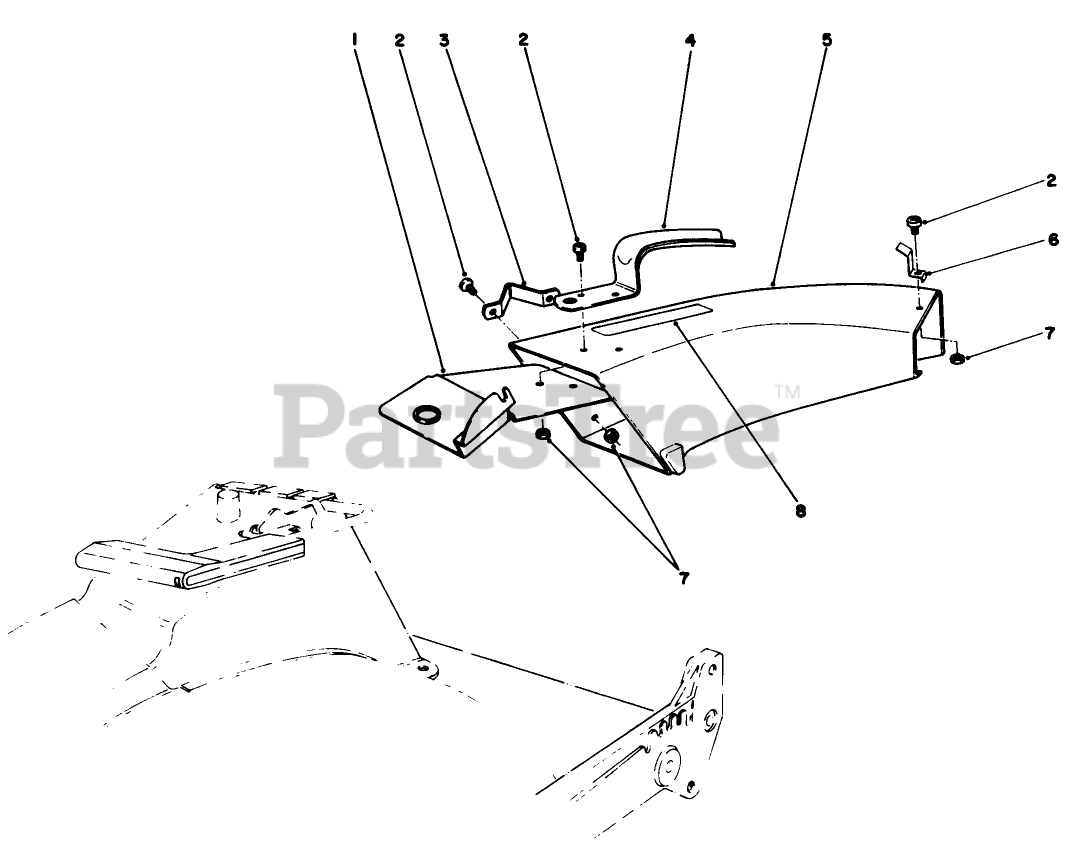 1
2
3
2
4
5
2
6
7
PartsTree™
8
7