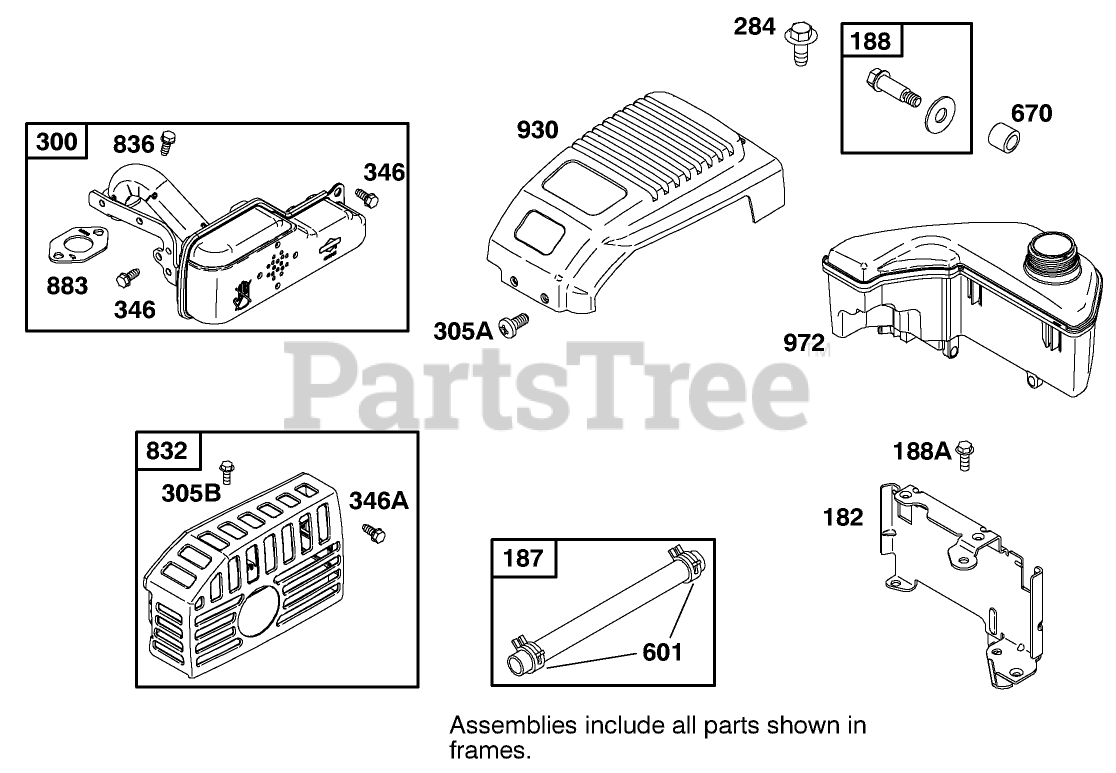 284
188
670
300
836
346
883
346
930
305A
972
PartsTree
832
305B
346A
188A
182
187
601
Assemblies include all parts shown in frames.