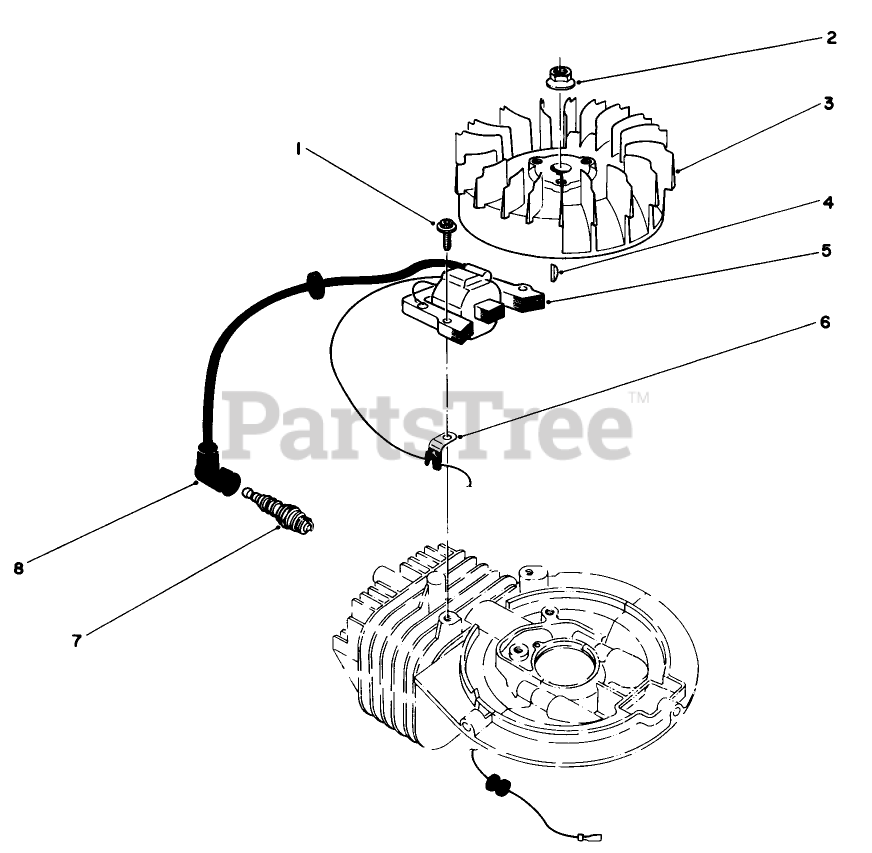 2
3
1
4
5
6
PartsTree™
8
7