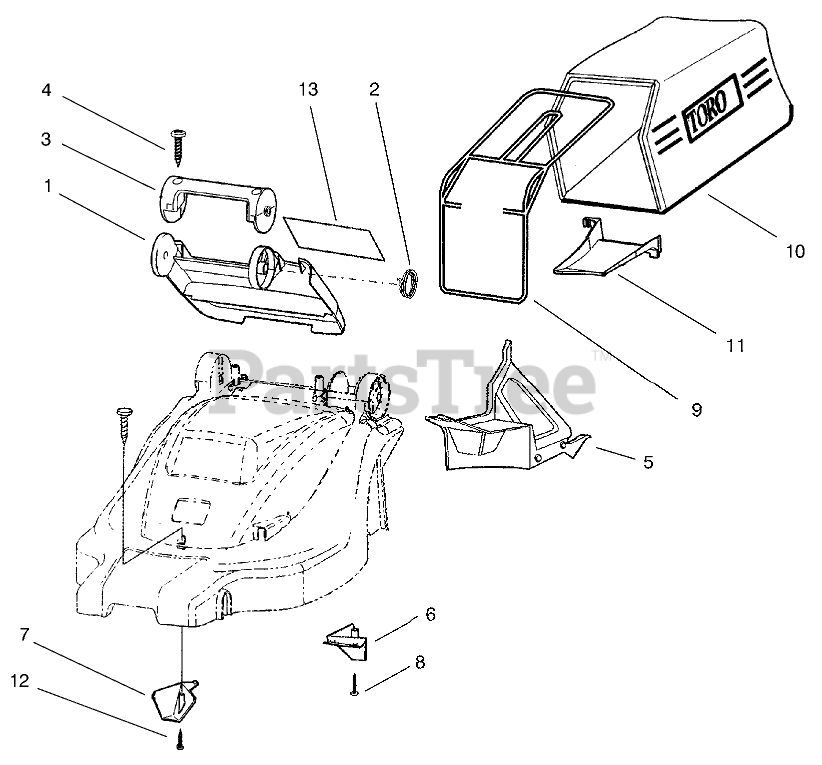 4
13
2
3
1
TORO
10
11
PartsTree™
9
5
6
7
8
12