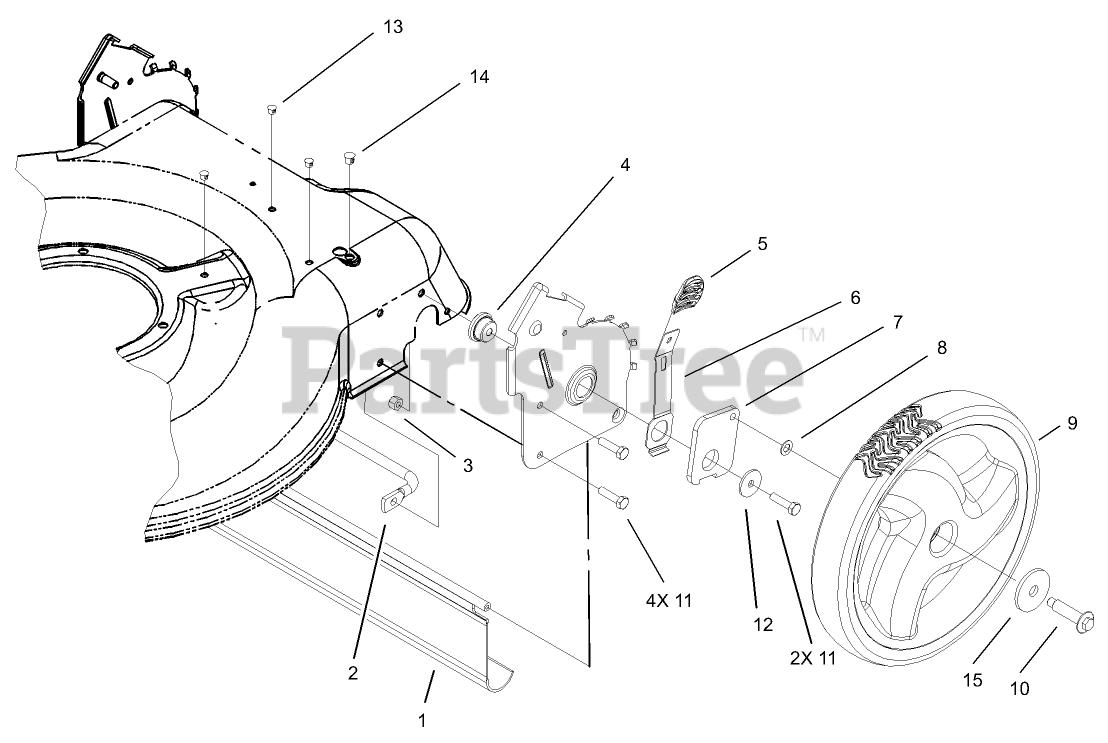 13
14
4
5
6
7
8
9
PartsTree™
3
4X 11
12
2X 11
2
1
15
10