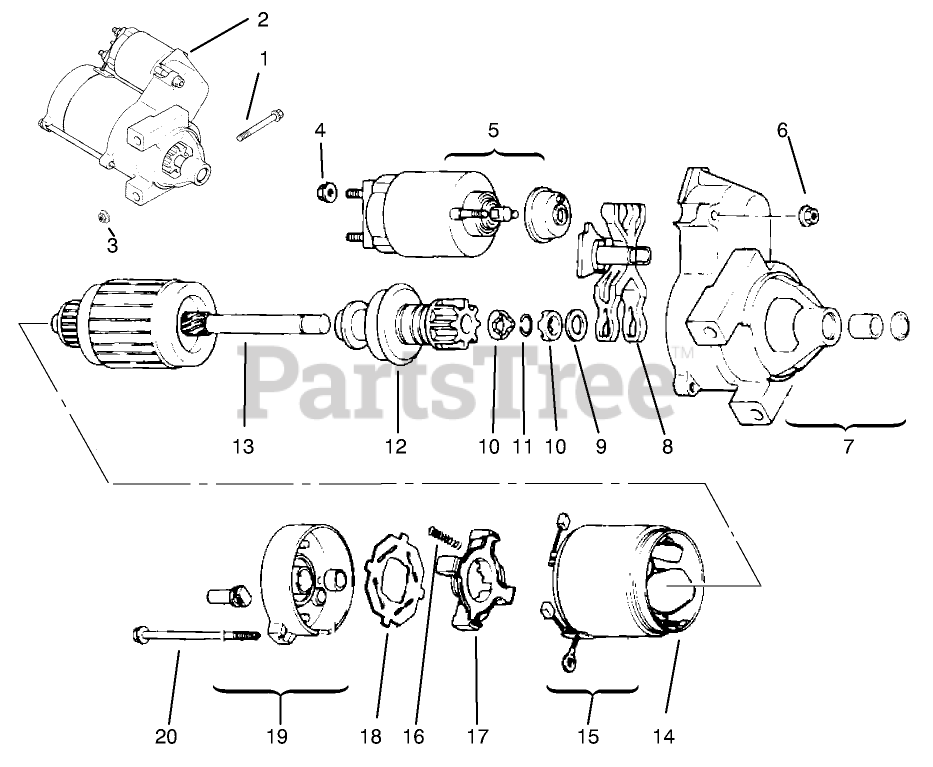 2
1
4
5
6
3
PartsTree™
13
12
10
11
10
9
8
7
20
19
18
16
17
15
14