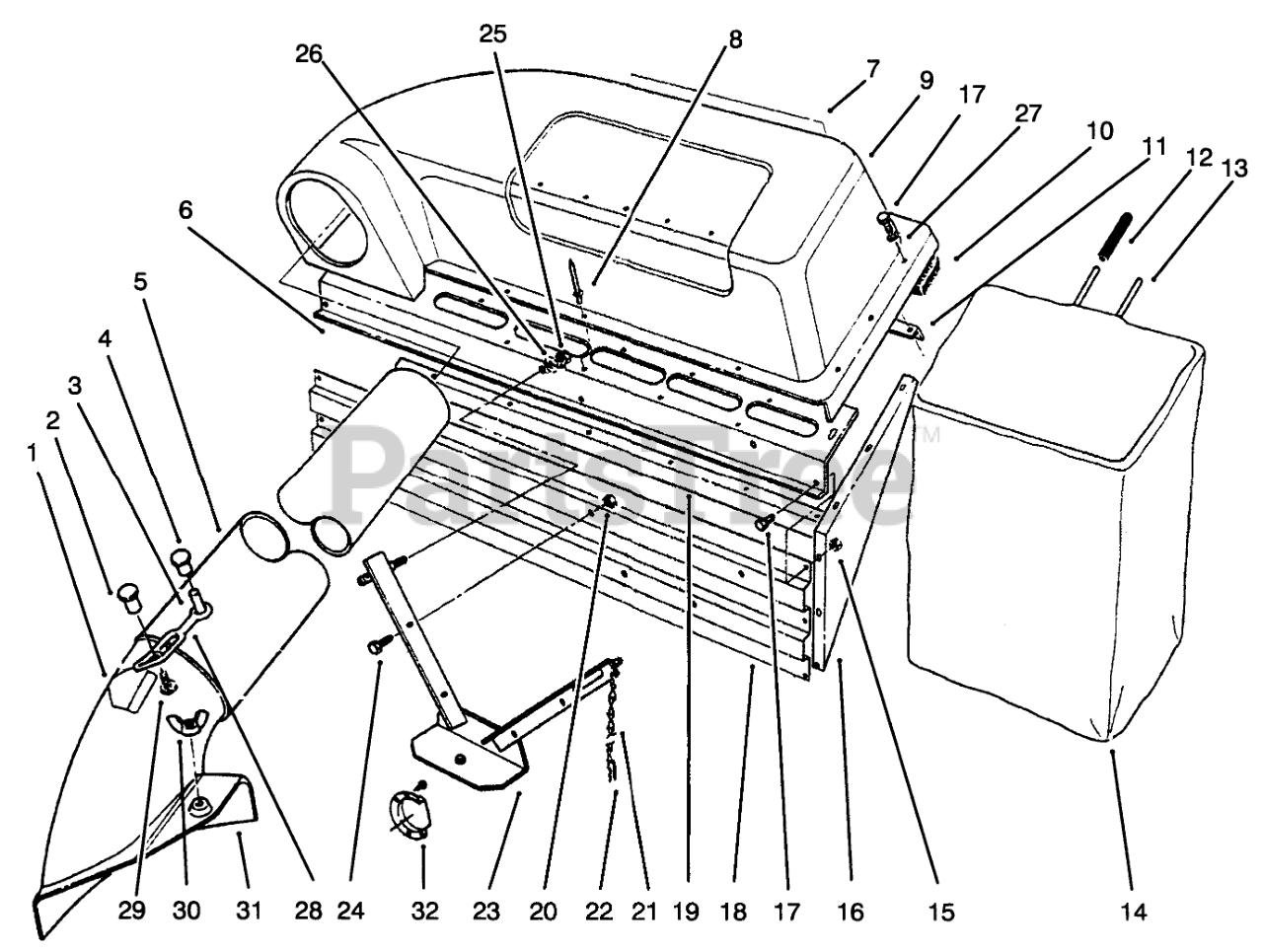 26
25
8
7
9
17
27
10
11
12
13
6
5
4
3
2
1
PartsTree™
29
30
31
28
24
32
23
20
22
21
19
18
17
16
15
14