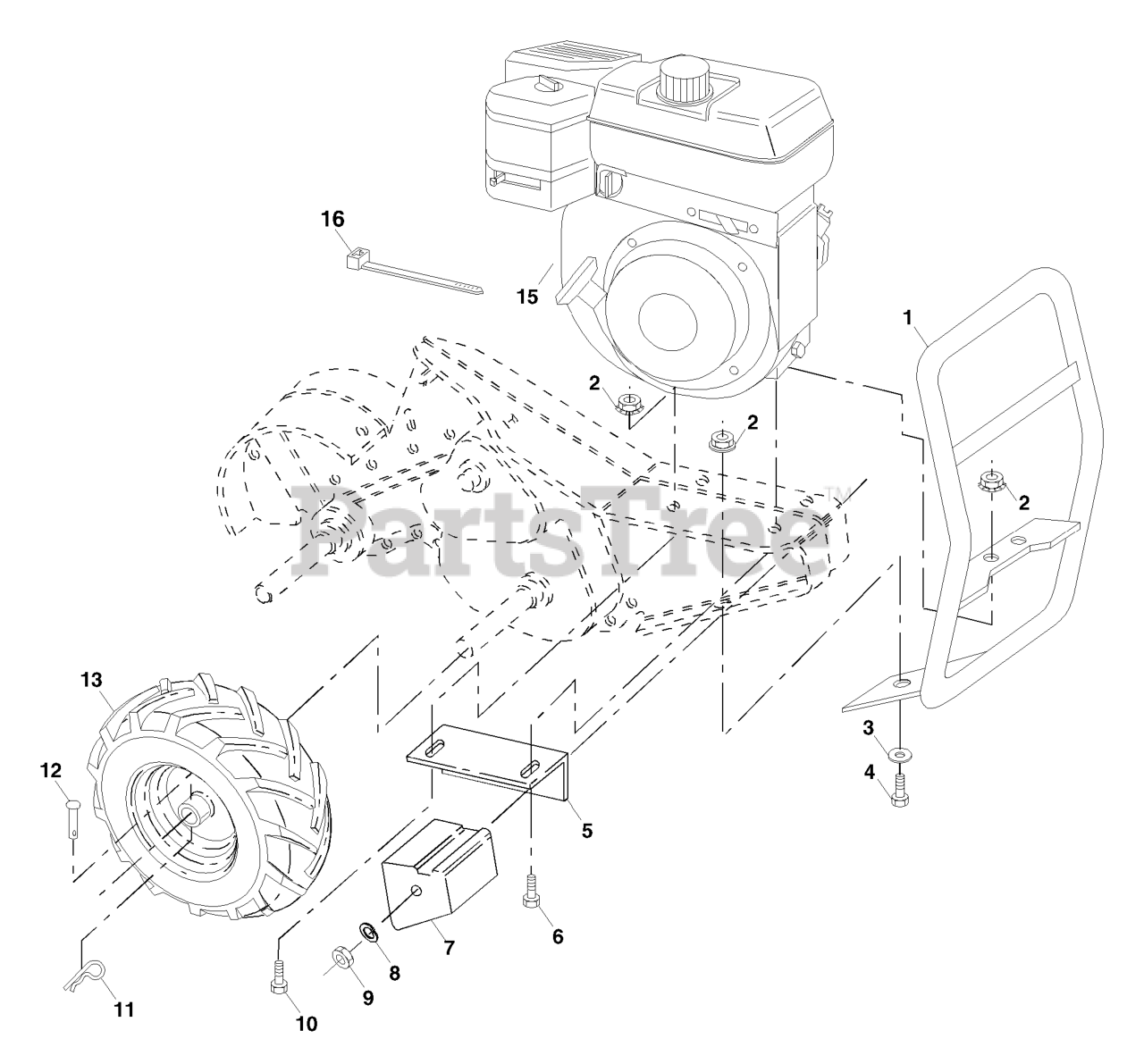 16

15

1

2

2

2

PartsTree™

13

12

3

4

5

6

7

8

9

10

11