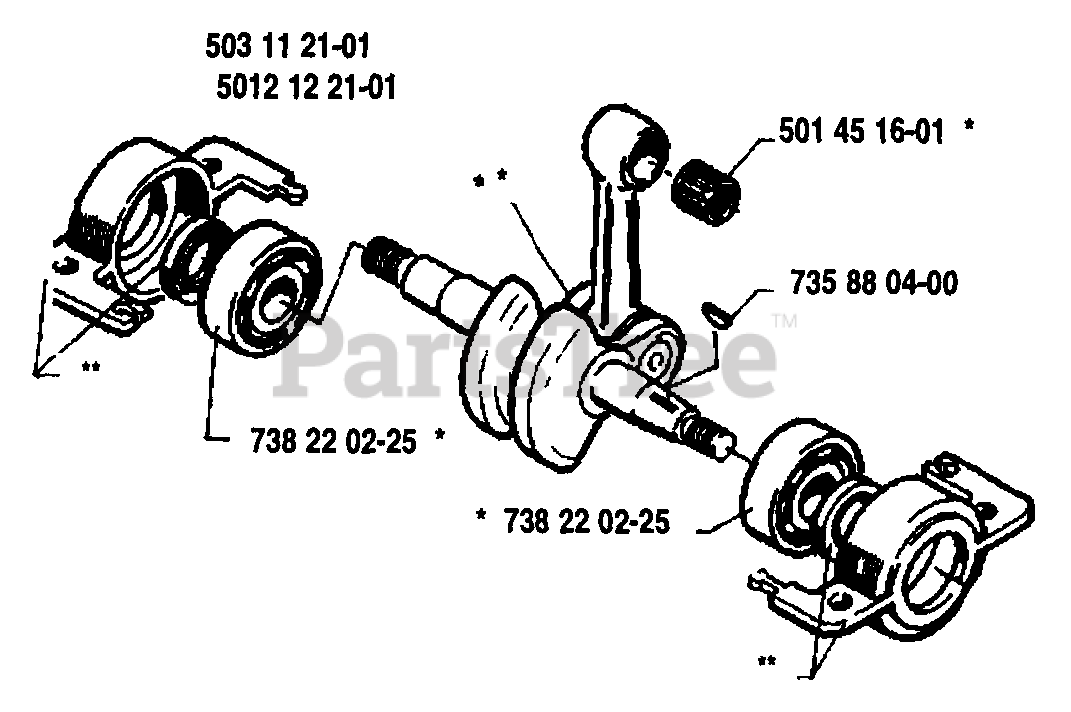 503 11 21-01
5012 12 21-01

501 45 16-01 *

* *

735 88 04-00

PartsTree™

**

738 22 02-25 *

* 738 22 02-25

**