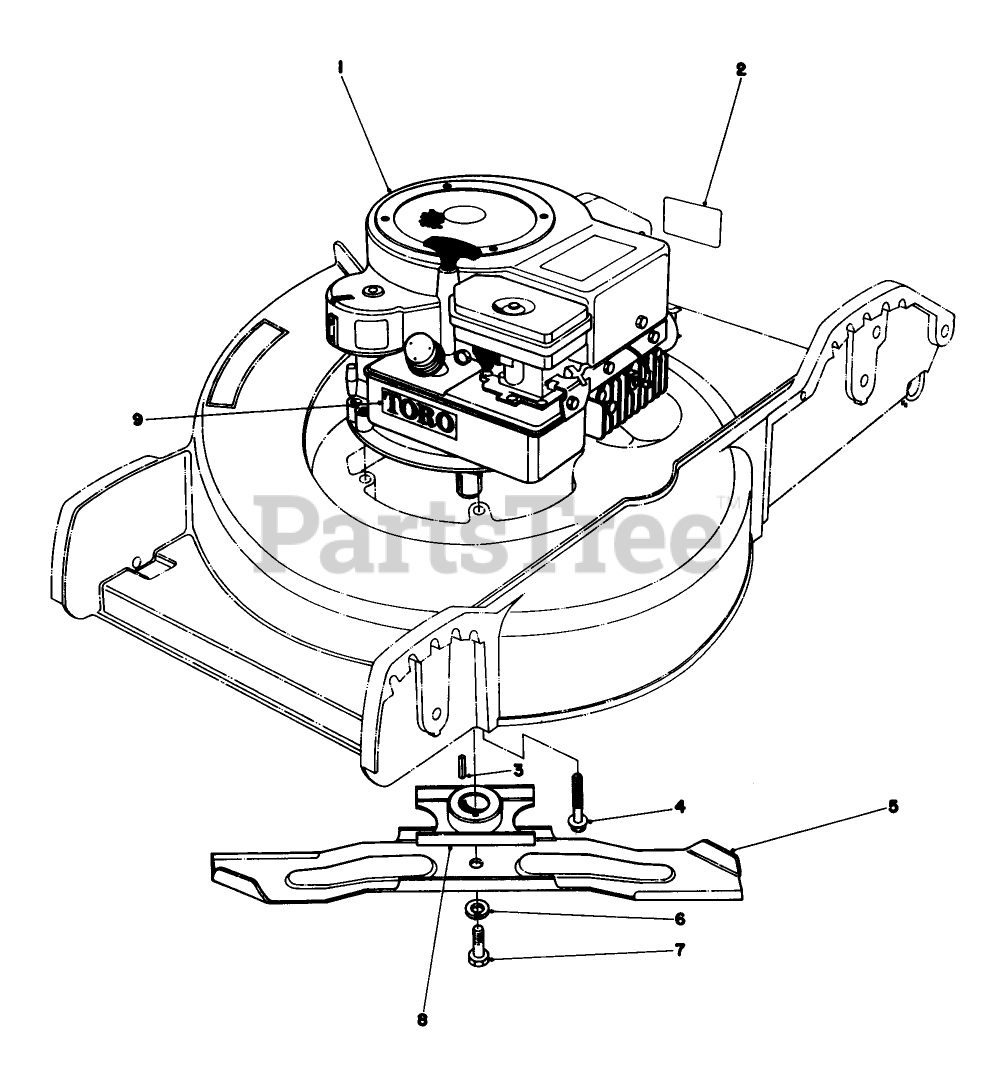 1
2
9
TORO
PartsTree™
3
4
5
6
7
8